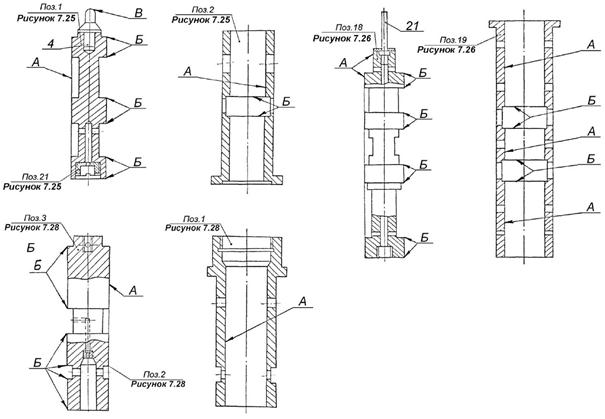 Поз.1
Рисунок 7.25
В
4
Б
А
Б
Б
Поз.21
Рисунок 7.25

Поз.2
Рисунок 7.25
А
Б

Поз.18
Рисунок 7.26
21
А
Б
Б
Б
Б

Поз.19
Рисунок 7.26
А
Б
А
Б
А

Поз.3
Рисунок 7.28
Б
Б
А
Б
Поз.2
Рисунок 7.28

Поз.1
Рисунок 7.28
А