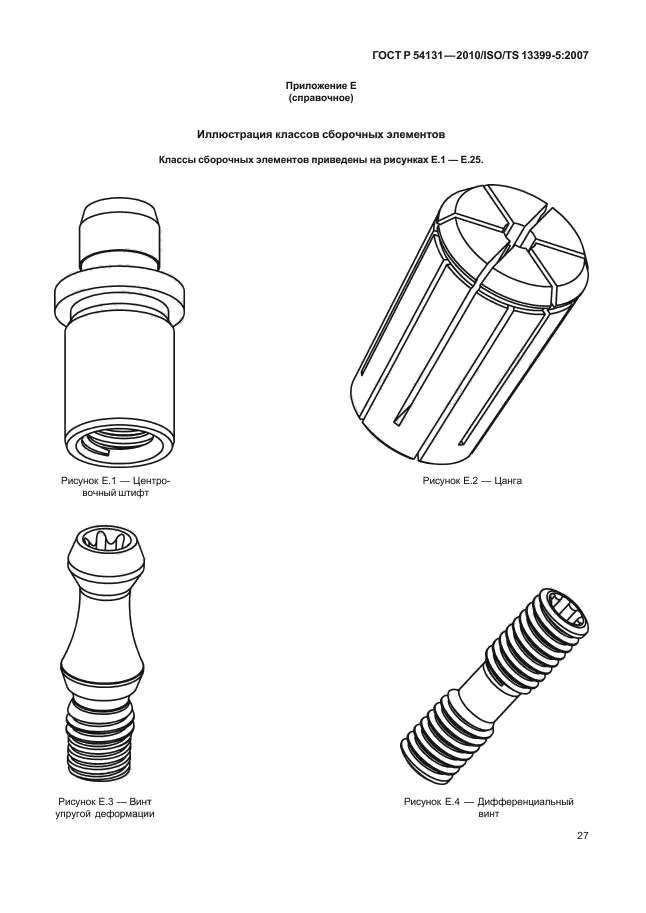 ГОСТ Р 54131—2010/ISO/TS 13399-5:2007

Приложение Е
(справочное)

Иллюстрация классов сборочных элементов

Классы сборочных элементов приведены на рисунках Е.1 — Е.25.

Рисунок Е.1 — Центровочный штифт

Рисунок Е.2 — Цанга

Рисунок Е.3 — Винт упругой деформации

Рисунок Е.4 — Дифференциальный винт

27