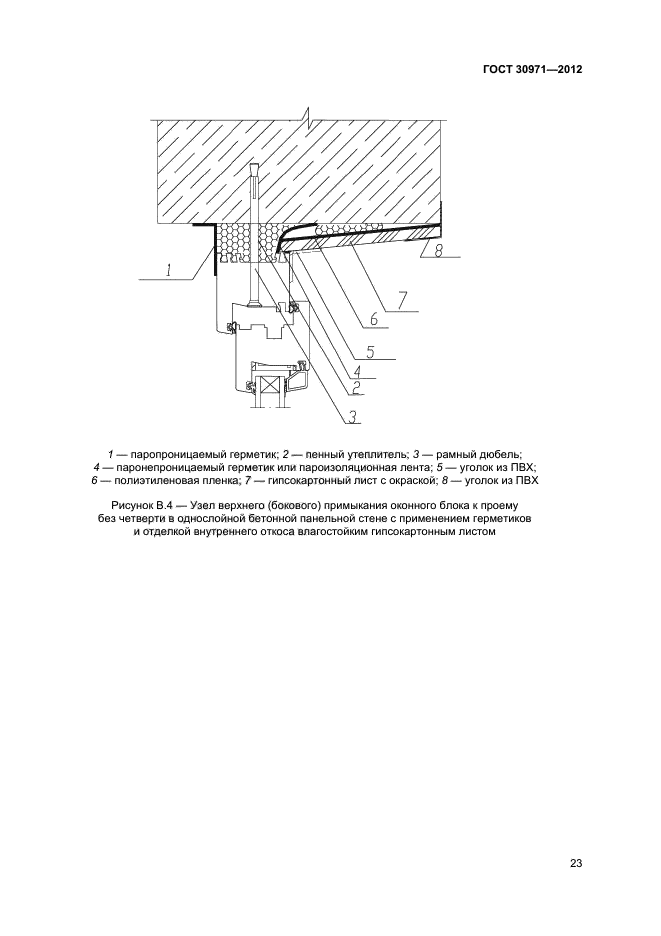 ГОСТ 30971—2012

1

8

7

6

5

4

2

3

1 — паропроницаемый герметик; 2 — пенный утеплитель; 3 — рамный дюбель; 4 — паронепроницаемый герметик или пароизоляционная лента; 5 — уголок из ПВХ; 6 — полиэтиленовая пленка; 7 — гипсокартонный лист с окраской; 8 — уголок из ПВХ

Рисунок В.4 — Узел верхнего (бокового) примыкания оконного блока к проему без четверти в однослойной бетонной панельной стене с применением герметиков и отделкой внутреннего откоса влагостойким гипсокартонным листом

23