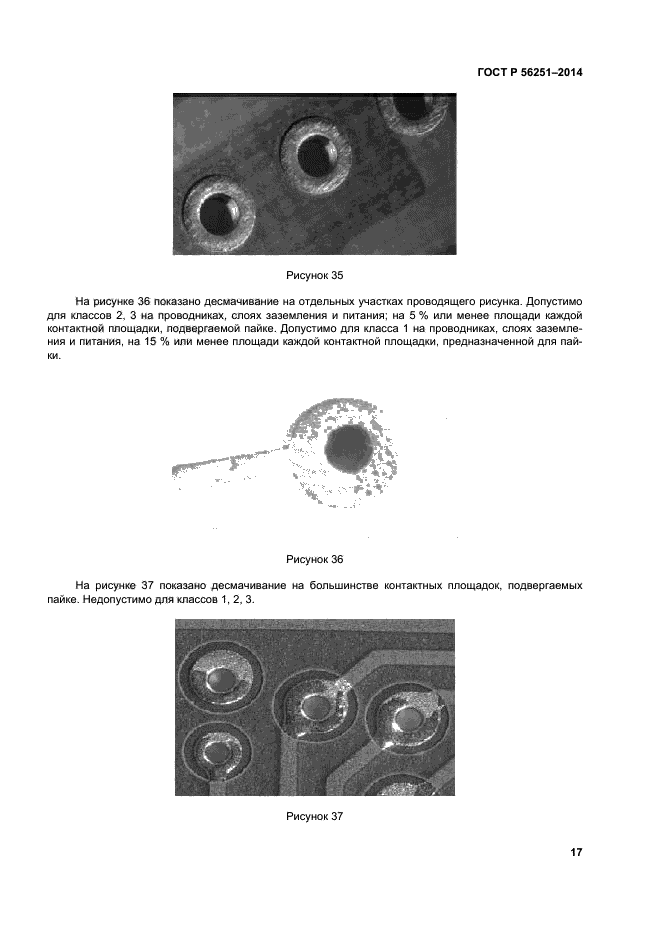 ГОСТ Р 56251–2014

Рисунок 35

На рисунке 36 показано десмачивание на отдельных участках проводящего рисунка. Допустимо для классов 2, 3 на проводниках, слоях заземления и питания; на 5 % или менее площади каждой контактной площадки, подвергаемой пайке. Допустимо для класса 1 на проводниках, слоях заземления и питания, на 15 % или менее площади каждой контактной площадки, предназначенной для пайки.

Рисунок 36

На рисунке 37 показано десмачивание на большинстве контактных площадок, подвергаемых пайке. Недопустимо для классов 1, 2, 3.

Рисунок 37

17