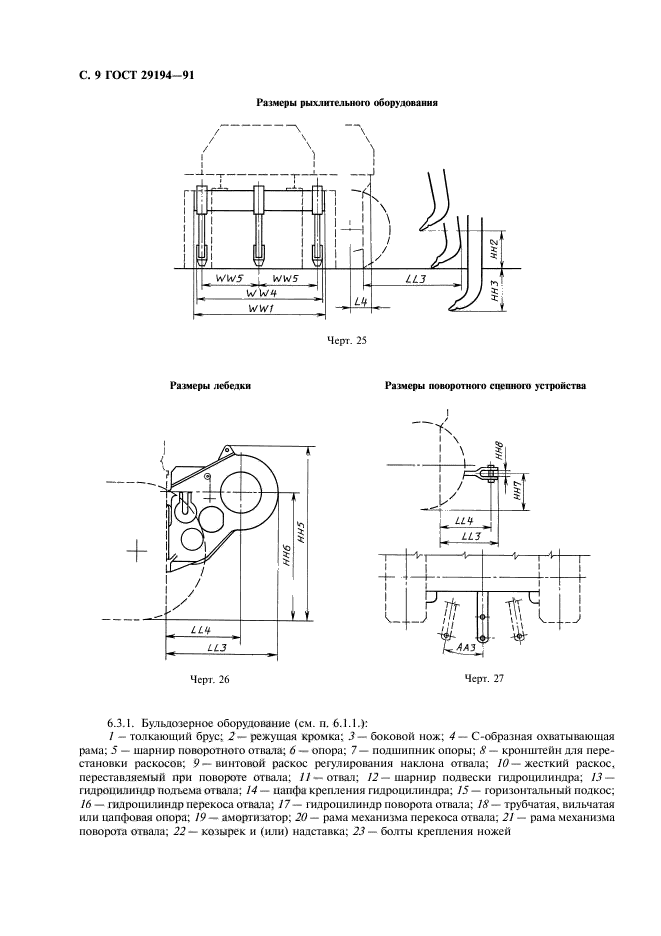 С. 9 ГОСТ 29194—91

Размеры рыхлительного оборудования

WW5 WW5

WW4

WW1

L4

LL3

HH2

HH3

Черт. 25

Размеры лебедки

HH6

HH5

LL4

LL3

Черт. 26

Размеры поворотного сцепного устройства

HH8

HH7

LL4

LL3

AA3

Черт. 27

6.3.1. Бульдозерное оборудование (см. п. 6.1.1.):

1 — толкающий брус; 2 — режущая кромка; 3 — боковой нож; 4 — С-образная охватывающая рама; 5 — шарнир поворотного отвала; 6 — опора; 7 — подшипник опоры; 8 — кронштейн для перестановки раскосов; 9 — винтовой раскос регулирования наклона отвала; 10 — жесткий раскос, переставляемый при повороте отвала; 11 — отвал; 12 — шарнир подвески гидроцилиндра; 13 — гидроцилиндр подъема отвала; 14 — цапфа крепления гидроцилиндра; 15 — горизонтальный подкос; 16 — гидроцилиндр перекоса отвала; 17 — гидроцилиндр поворота отвала; 18 — трубчатая, вильчатая или цапфовая опора; 19 — амортизатор; 20 — рама механизма перекоса отвала; 21 — рама механизма поворота отвала; 22 — козырек и (или) надставка; 23 — болты крепления ножей