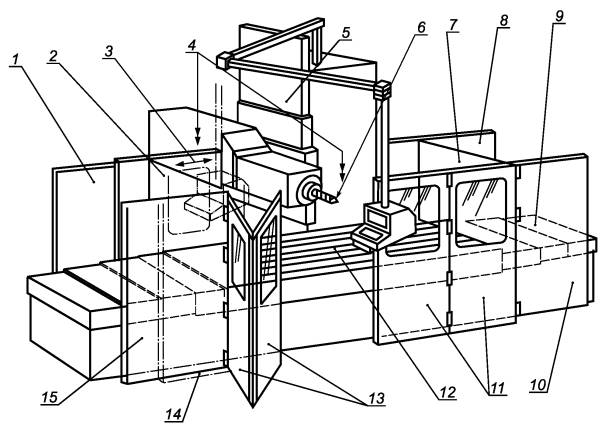 1
2
3
4
5
6
7
8
9
15
14
13
12
11
10