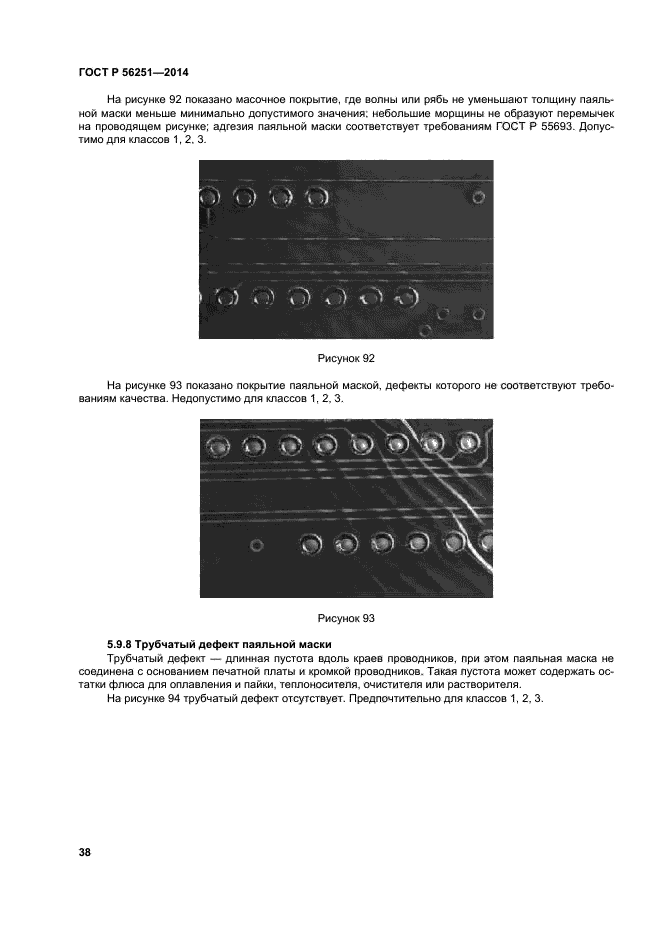 ГОСТ Р 56251—2014

На рисунке 92 показано масочное покрытие, где волны или рябь не уменьшают толщину паяльной маски меньше минимально допустимого значения; небольшие морщины не образуют перемычек на проводящем рисунке; адгезия паяльной маски соответствует требованиям ГОСТ Р 55693. Допустимо для классов 1, 2, 3.

Рисунок 92

На рисунке 93 показано покрытие паяльной маской, дефекты которого не соответствуют требованиям качества. Недопустимо для классов 1, 2, 3.

Рисунок 93

5.9.8 Трубчатый дефект паяльной маски

Трубчатый дефект — длинная пустота вдоль краев проводников, при этом паяльная маска не соединена с основанием печатной платы и кромкой проводников. Такая пустота может содержать остатки флюса для оплавления и пайки, теплоносителя, очистителя или растворителя.

На рисунке 94 трубчатый дефект отсутствует. Предпочтительно для классов 1, 2, 3.

38