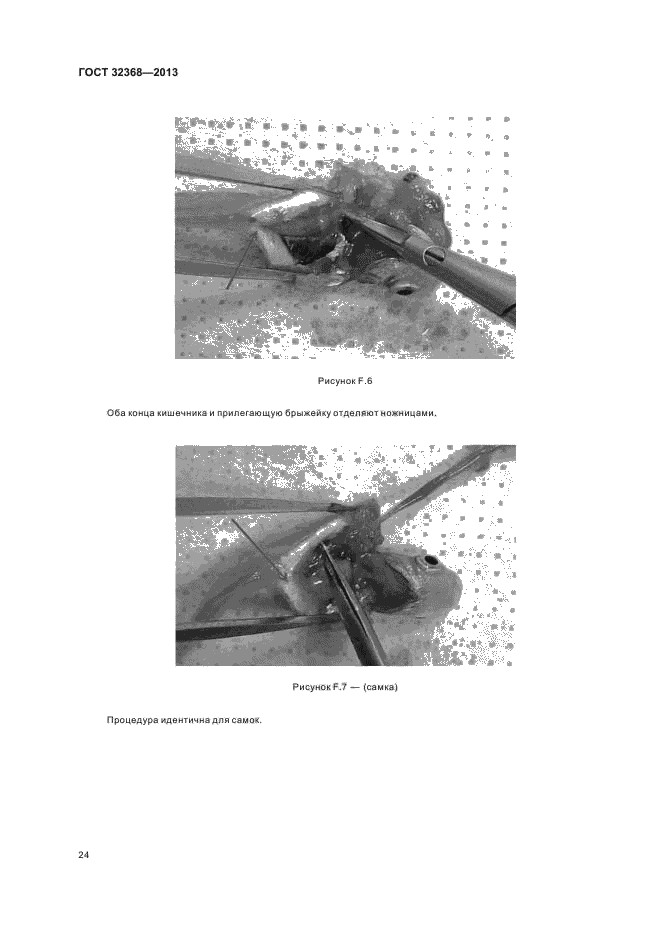 ГОСТ 32368—2013

Рисунок F.6

Оба конца кишечника и прилегающую брыжейку отделяют ножницами.

Рисунок F.7 — (самка)

Процедура идентична для самок.

24