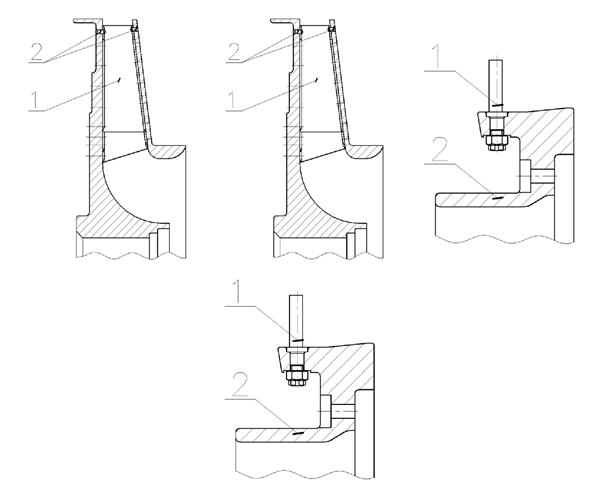 2
1
2
1
1
2
1
2