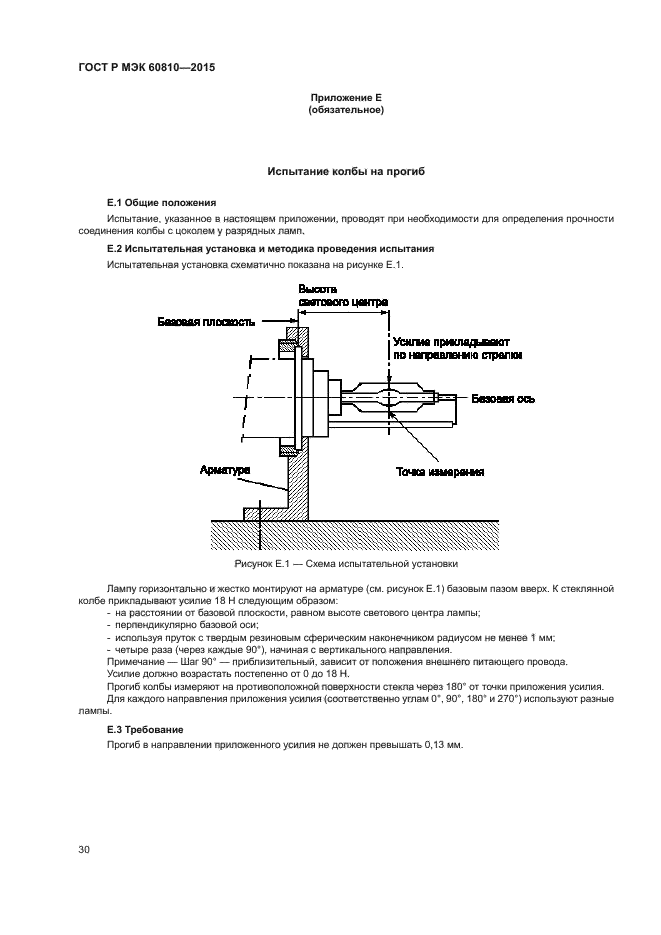 ГОСТ Р МЭК 60810—2015

Приложение Е
(обязательное)

Испытание колбы на прогиб

Е.1 Общие положения

Испытание, указанное в настоящем приложении, проводят при необходимости для определения прочности соединения колбы с цоколем у разрядных ламп.

Е.2 Испытательная установка и методика проведения испытания

Испытательная установка схематично показана на рисунке Е.1.

Высота светового центра

Базовая плоскость

Усилие прикладывают по направлению стрелки

Базовая ось

Арматура

Точка измерения

Рисунок Е.1 — Схема испытательной установки

Лампу горизонтально и жестко монтируют на арматуре (см. рисунок Е.1) базовым пазом вверх. К стеклянной колбе прикладывают усилие 18 Н следующим образом:
- на расстоянии от базовой плоскости, равном высоте светового центра лампы;
- перпендикулярно базовой оси;
- используя пруток с твердым резиновым сферическим наконечником радиусом не менее 1 мм;
- четыре раза (через каждые 90°), начиная с вертикального направления.
Примечание — Шаг 90° — приблизительный, зависит от положения внешнего питающего провода.
Усилие должно возрастать постепенно от 0 до 18 Н.
Прогиб колбы измеряют на противоположной поверхности стекла через 180° от точки приложения усилия.
Для каждого направления приложения усилия (соответственно углам 0°, 90°, 180° и 270°) используют разные лампы.

Е.3 Требование

Прогиб в направлении приложенного усилия не должен превышать 0,13 мм.

30