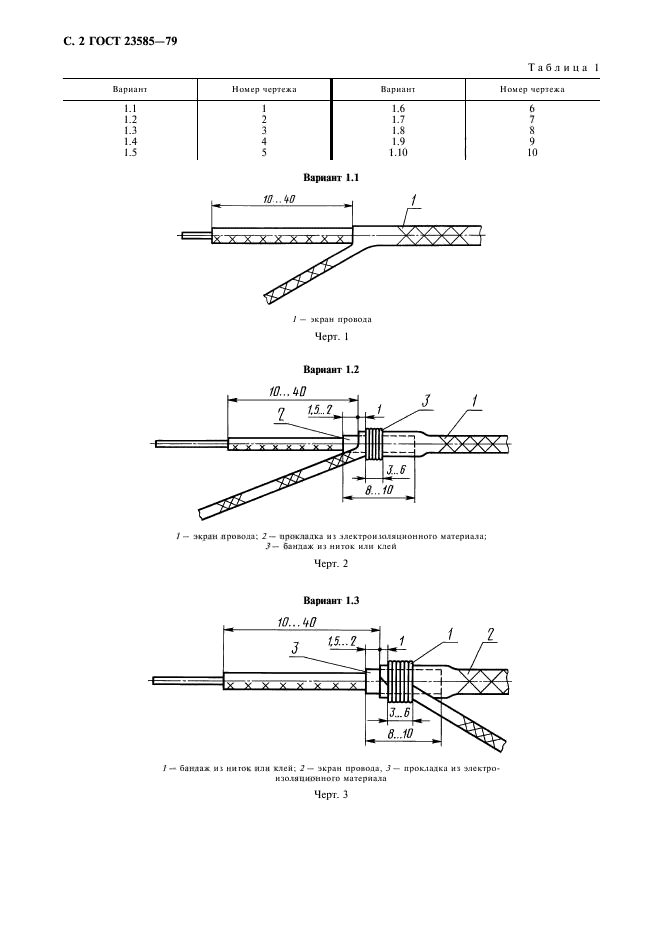 С. 2 ГОСТ 23585—79

Таблица 1

| Вариант | Номер чертежа | Вариант | Номер чертежа |
|---|---|---|---|
| 1.1 | 1 | 1.6 | 6 |
| 1.2 | 2 | 1.7 | 7 |
| 1.3 | 3 | 1.8 | 8 |
| 1.4 | 4 | 1.9 | 9 |
| 1.5 | 5 | 1.10 | 10 |

Вариант 1.1

10...40

1

1 — экран провода

Черт. 1

Вариант 1.2

10...40

1,5...2

1

3

1

2

3...6

8...10

1 — экран провода; 2 — прокладка из электроизоляционного материала; 3 — бандаж из ниток или клей

Черт. 2

Вариант 1.3

10...40

1,5...2

1

1

2

3

3...6

8...10

1 — бандаж из ниток или клей; 2 — экран провода, 3 — прокладка из электроизоляционного материала

Черт. 3