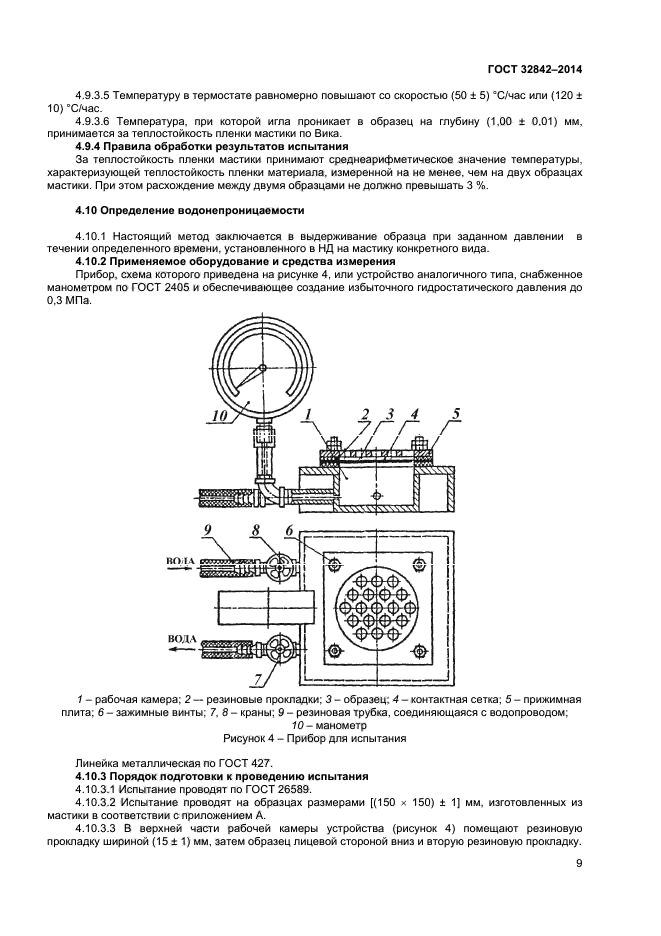 ГОСТ 32842–2014

4.9.3.5 Температуру в термостате равномерно повышают со скоростью (50 ± 5) °С/час или (120 ± 10) °С/час.

4.9.3.6 Температура, при которой игла проникает в образец на глубину (1,00 ± 0,01) мм, принимается за теплостойкость пленки мастики по Вика.

4.9.4 Правила обработки результатов испытания

За теплостойкость пленки мастики принимают среднеарифметическое значение температуры, характеризующей теплостойкость пленки материала, измеренной на не менее, чем на двух образцах мастики. При этом расхождение между двумя образцами не должно превышать 3 %.

4.10 Определение водонепроницаемости

4.10.1 Настоящий метод заключается в выдерживание образца при заданном давлении в течении определенного времени, установленного в НД на мастику конкретного вида.

4.10.2 Применяемое оборудование и средства измерения

Прибор, схема которого приведена на рисунке 4, или устройство аналогичного типа, снабженное манометром по ГОСТ 2405 и обеспечивающее создание избыточного гидростатического давления до 0,3 МПа.

10 1 2 3 4 5

9 8 6

ВОДА

ВОДА

7

1 – рабочая камера; 2 –- резиновые прокладки; 3 – образец; 4 – контактная сетка; 5 – прижимная плита; 6 – зажимные винты; 7, 8 – краны; 9 – резиновая трубка, соединяющаяся с водопроводом; 10 – манометр

Рисунок 4 – Прибор для испытания

Линейка металлическая по ГОСТ 427.

4.10.3 Порядок подготовки к проведению испытания

4.10.3.1 Испытание проводят по ГОСТ 26589.

4.10.3.2 Испытание проводят на образцах размерами [(150 × 150) ± 1] мм, изготовленных из мастики в соответствии с приложением А.

4.10.3.3 В верхней части рабочей камеры устройства (рисунок 4) помещают резиновую прокладку шириной (15 ± 1) мм, затем образец лицевой стороной вниз и вторую резиновую прокладку.

9