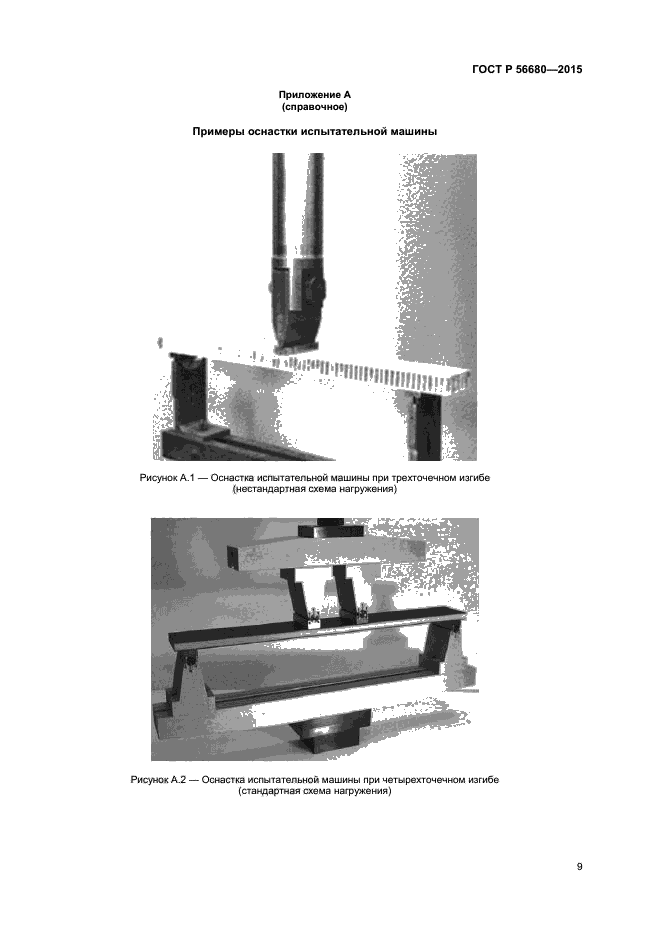 ГОСТ Р 56680—2015

Приложение А
(справочное)

Примеры оснастки испытательной машины

Рисунок А.1 — Оснастка испытательной машины при трехточечном изгибе (нестандартная схема нагружения)

Рисунок А.2 — Оснастка испытательной машины при четырехточечном изгибе (стандартная схема нагружения)

9