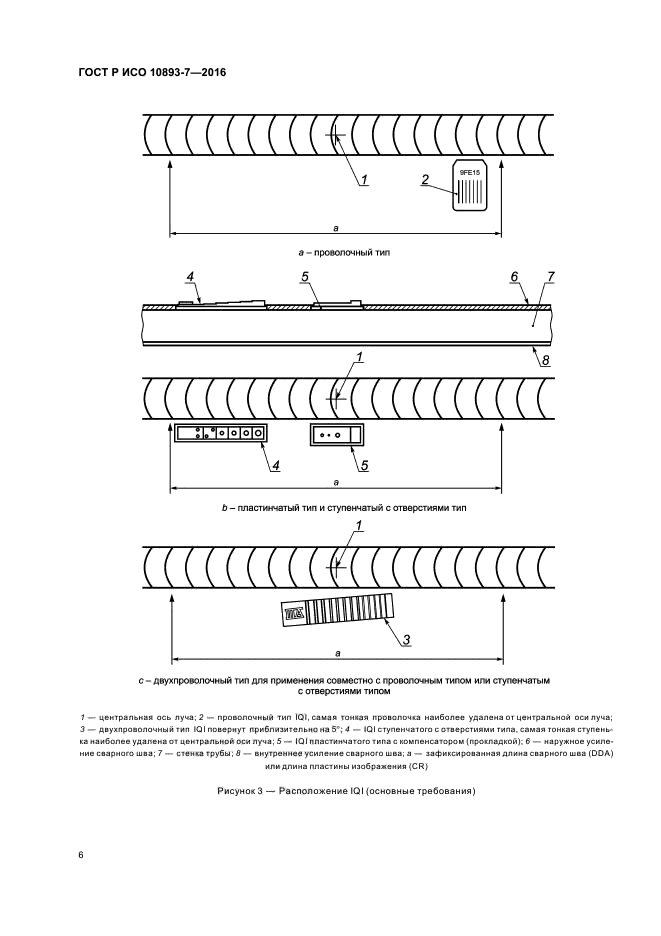 ГОСТ Р ИСО 10893-7—2016

1

2

9FE15

a

a – проволочный тип

4

5

6

7

8

1

4

5

a

b – пластинчатый тип и ступенчатый с отверстиями тип

1

3

a

c – двухпроволочный тип для применения совместно с проволочным типом или ступенчатым с отверстиями типом

1 — центральная ось луча; 2 — проволочный тип IQI, самая тонкая проволочка наиболее удалена от центральной оси луча; 3 — двухпроволочный тип IQI повернут приблизительно на 5°; 4 — IQI ступенчатого с отверстиями типа, самая тонкая ступенька наиболее удалена от центральной оси луча; 5 — IQI пластинчатого типа с компенсатором (прокладкой); 6 — наружное усиление сварного шва; 7 — стенка трубы; 8 — внутреннее усиление сварного шва; a — зафиксированная длина сварного шва (DDA) или длина пластины изображения (CR)

Рисунок 3 — Расположение IQI (основные требования)

6