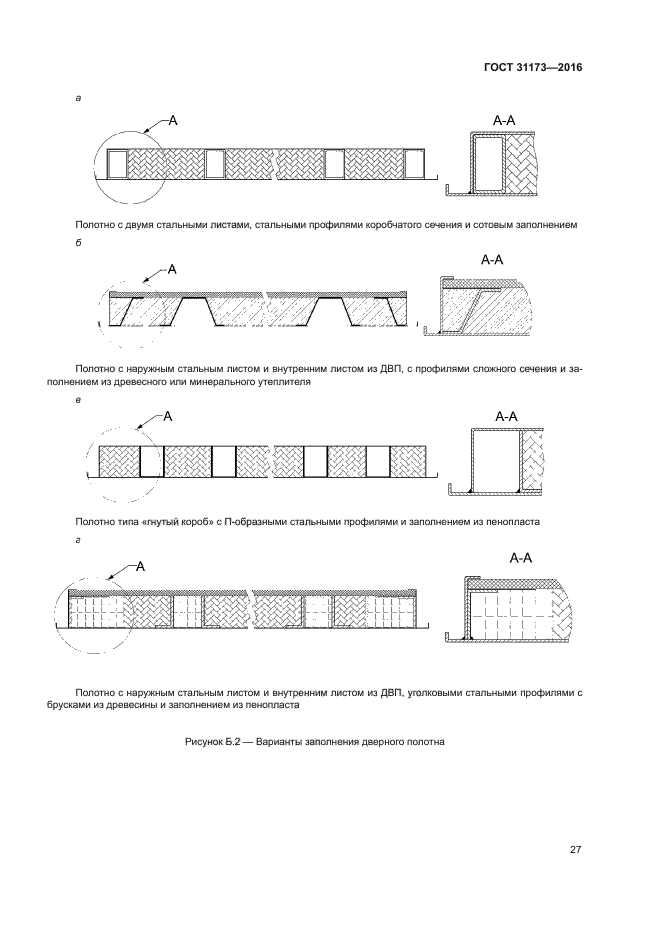 ГОСТ 31173—2016

а

А

А-А

Полотно с двумя стальными листами, стальными профилями коробчатого сечения и сотовым заполнением

б

А

А-А

Полотно с наружным стальным листом и внутренним листом из ДВП, с профилями сложного сечения и заполнением из древесного или минерального утеплителя

в

А

А-А

Полотно типа «гнутый короб» с П-образными стальными профилями и заполнением из пенопласта

г

А

А-А

Полотно с наружным стальным листом и внутренним листом из ДВП, уголковыми стальными профилями с брусками из древесины и заполнением из пенопласта

Рисунок Б.2 — Варианты заполнения дверного полотна

27