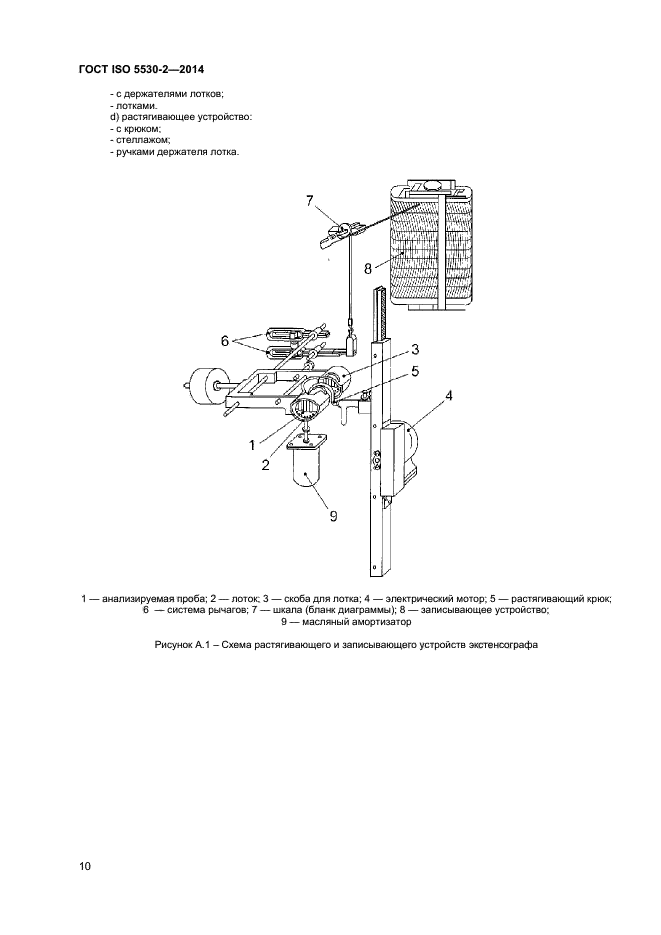 ГОСТ ISO 5530-2—2014

- с держателями лотков;
- лотками.
d) растягивающее устройство:
- с крюком;
- стеллажом;
- ручками держателя лотка.

7

8

6

3

5

4

1

2

9

1 — анализируемая проба; 2 — лоток; 3 — скоба для лотка; 4 — электрический мотор; 5 — растягивающий крюк; 6 — система рычагов; 7 — шкала (бланк диаграммы); 8 — записывающее устройство; 9 — масляный амортизатор

Рисунок А.1 – Схема растягивающего и записывающего устройств экстенсографа

10