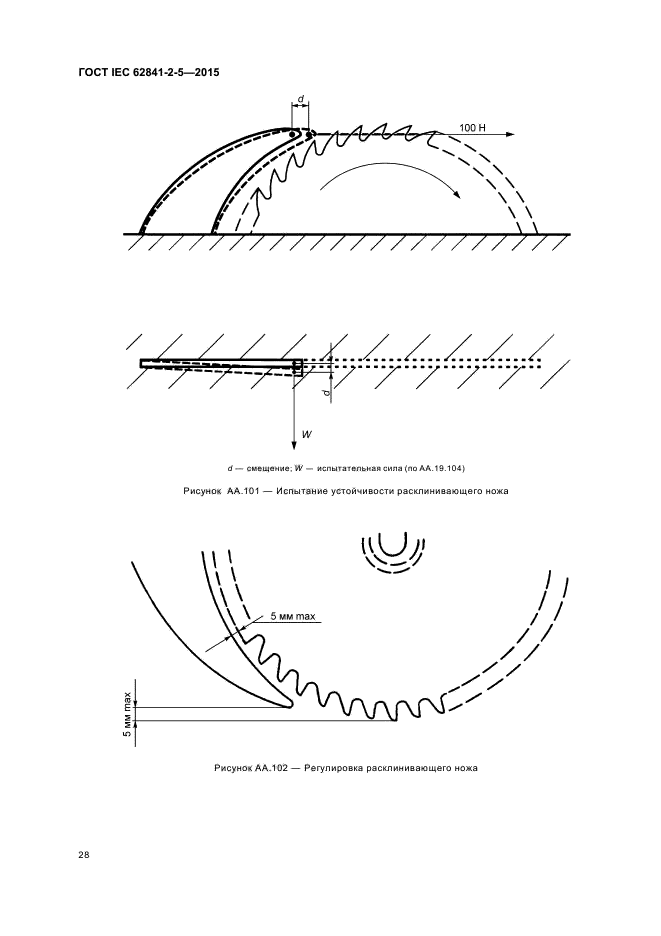 ГОСТ IEC 62841-2-5—2015

d

100 Н

d

W

d — смещение; W — испытательная сила (по АА.19.104)

Рисунок АА.101 — Испытание устойчивости расклинивающего ножа

5 мм max

5 мм max

Рисунок АА.102 — Регулировка расклинивающего ножа

28