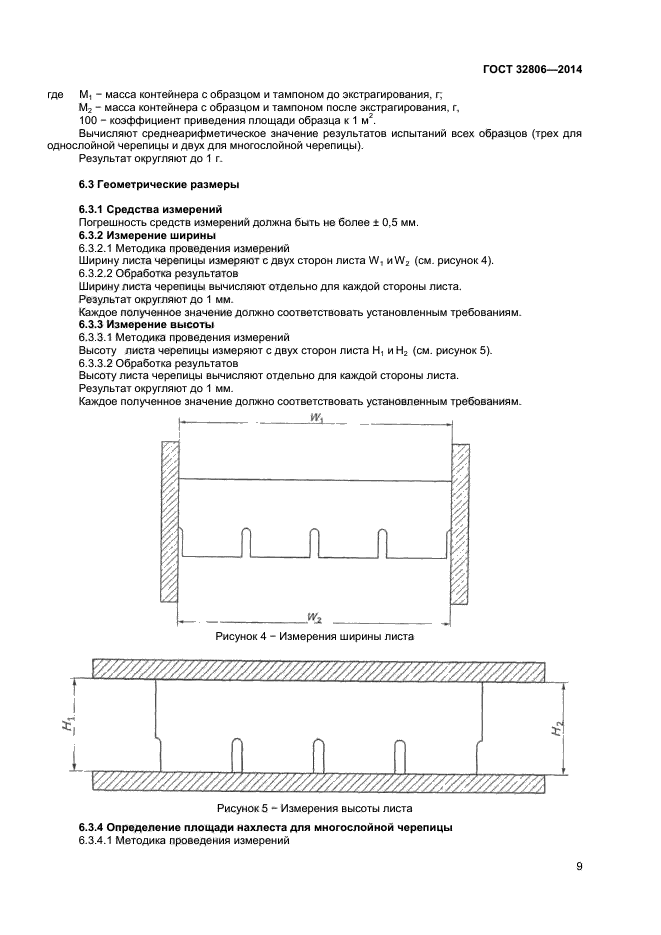 ГОСТ 32806—2014

где $M_1$ − масса контейнера с образцом и тампоном до экстрагирования, г;
$M_2$ − масса контейнера с образцом и тампоном после экстрагирования, г,
100 − коэффициент приведения площади образца к 1 $м^2$.
Вычисляют среднеарифметическое значение результатов испытаний всех образцов (трех для однослойной черепицы и двух для многослойной черепицы).
Результат округляют до 1 г.

6.3 Геометрические размеры

6.3.1 Средства измерений
Погрешность средств измерений должна быть не более ± 0,5 мм.
6.3.2 Измерение ширины
6.3.2.1 Методика проведения измерений
Ширину листа черепицы измеряют с двух сторон листа $W_1$ и $W_2$ (см. рисунок 4).
6.3.2.2 Обработка результатов
Ширину листа черепицы вычисляют отдельно для каждой стороны листа.
Результат округляют до 1 мм.
Каждое полученное значение должно соответствовать установленным требованиям.
6.3.3 Измерение высоты
6.3.3.1 Методика проведения измерений
Высоту листа черепицы измеряют с двух сторон листа $H_1$ и $H_2$ (см. рисунок 5).
6.3.3.2 Обработка результатов
Высоту листа черепицы вычисляют отдельно для каждой стороны листа.
Результат округляют до 1 мм.
Каждое полученное значение должно соответствовать установленным требованиям.

$W_1$

$W_2$

Рисунок 4 − Измерения ширины листа

$H_1$

$H_2$

Рисунок 5 − Измерения высоты листа

6.3.4 Определение площади нахлеста для многослойной черепицы
6.3.4.1 Методика проведения измерений

9