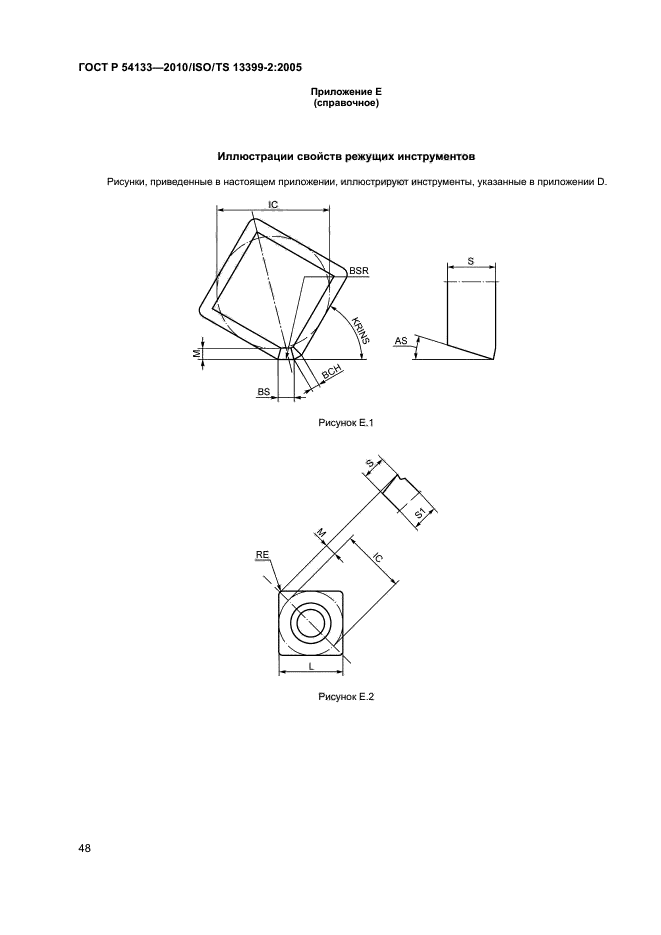 ГОСТ Р 54133—2010/ISO/TS 13399-2:2005

Приложение Е
(справочное)

Иллюстрации свойств режущих инструментов

Рисунки, приведенные в настоящем приложении, иллюстрируют инструменты, указанные в приложении D.

IC
BSR
KRINS
M
BCH
BS
S
AS

Рисунок Е.1

S
S1
M
IC
RE
L

Рисунок Е.2

48