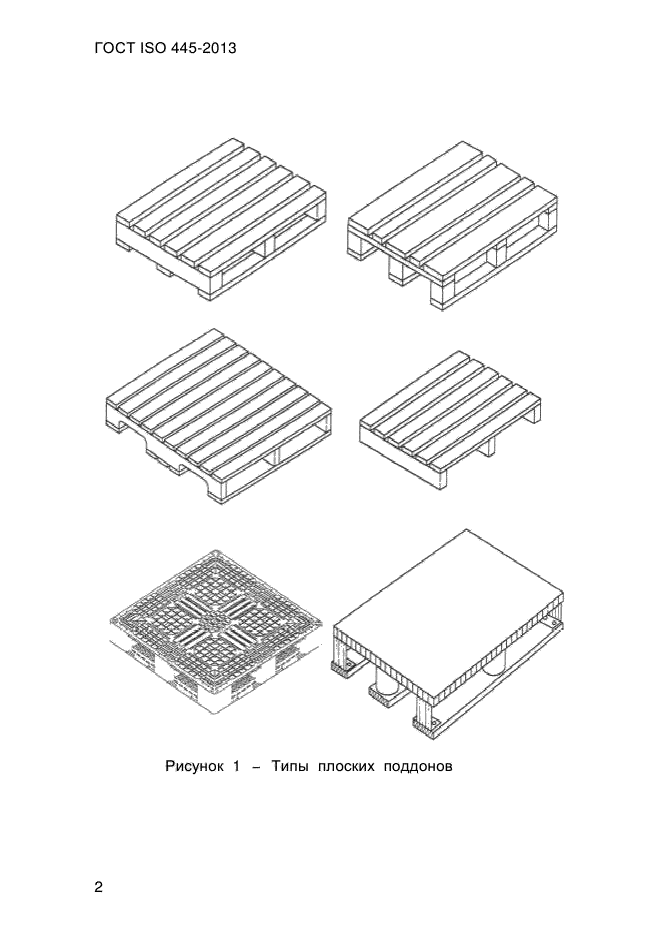 ГОСТ ISO 445-2013

Рисунок 1 – Типы плоских поддонов

2