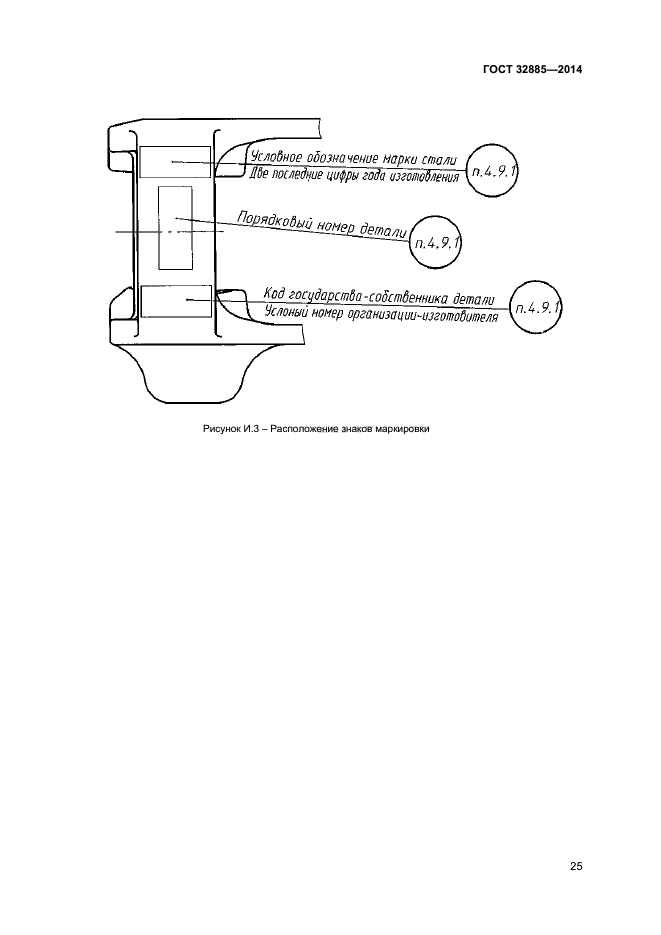 ГОСТ 32885—2014

Условное обозначение марки стали
Две последние цифры года изготовления
п.4.9.1

Порядковый номер детали
п.4.9.1

Код государства-собственника детали
Услоный номер организации-изготовителя
п.4.9.1

Рисунок И.3 – Расположение знаков маркировки

25