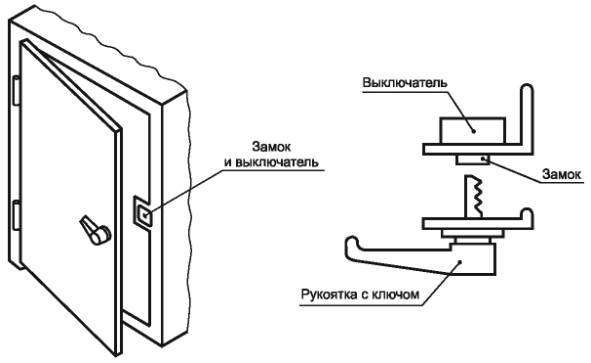 Замок и выключатель

Выключатель

Замок

Рукоятка с ключом