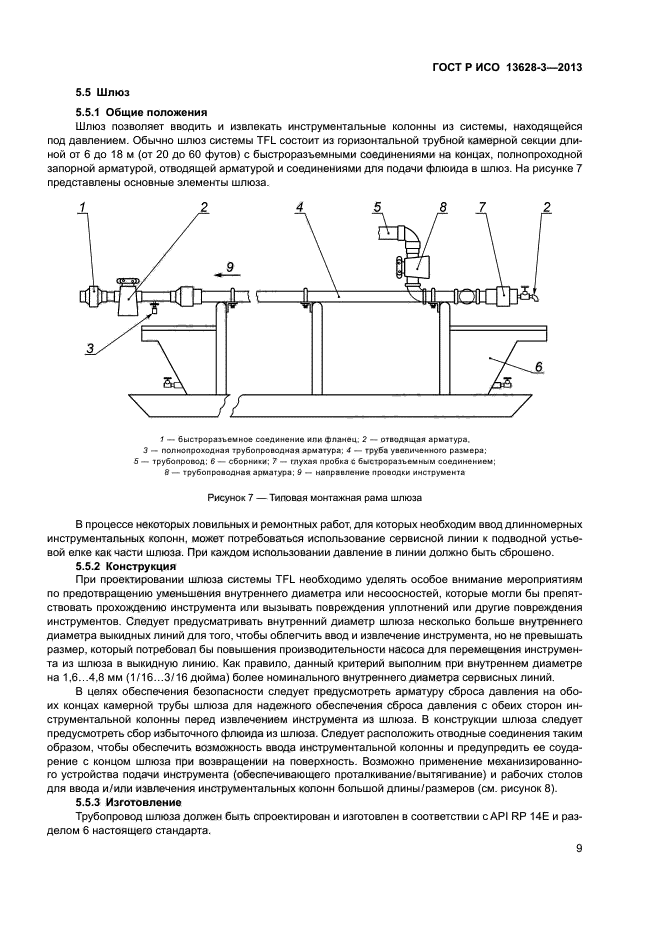 ГОСТ Р ИСО 13628-3—2013

5.5 Шлюз

5.5.1 Общие положения

Шлюз позволяет вводить и извлекать инструментальные колонны из системы, находящейся под давлением. Обычно шлюз системы TFL состоит из горизонтальной трубной камерной секции длиной от 6 до 18 м (от 20 до 60 футов) с быстроразъемными соединениями на концах, полнопроходной запорной арматурой, отводящей арматурой и соединениями для подачи флюида в шлюз. На рисунке 7 представлены основные элементы шлюза.

1 2 4 5 8 7 2 9 3 6

1 — быстроразъемное соединение или фланец; 2 — отводящая арматура, 3 — полнопроходная трубопроводная арматура; 4 — труба увеличенного размера; 5 — трубопровод; 6 — сборники; 7 — глухая пробка с быстроразъемным соединением; 8 — трубопроводная арматура; 9 — направление проводки инструмента

Рисунок 7 — Типовая монтажная рама шлюза

В процессе некоторых ловильных и ремонтных работ, для которых необходим ввод длинномерных инструментальных колонн, может потребоваться использование сервисной линии к подводной устьевой елке как части шлюза. При каждом использовании давление в линии должно быть сброшено.

5.5.2 Конструкция

При проектировании шлюза системы TFL необходимо уделять особое внимание мероприятиям по предотвращению уменьшения внутреннего диаметра или несоосностей, которые могли бы препятствовать прохождению инструмента или вызывать повреждения уплотнений или другие повреждения инструментов. Следует предусматривать внутренний диаметр шлюза несколько больше внутреннего диаметра выкидных линий для того, чтобы облегчить ввод и извлечение инструмента, но не превышать размер, который потребовал бы повышения производительности насоса для перемещения инструмента из шлюза в выкидную линию. Как правило, данный критерий выполним при внутреннем диаметре на 1,6…4,8 мм (1/16…3/16 дюйма) более номинального внутреннего диаметра сервисных линий.

В целях обеспечения безопасности следует предусмотреть арматуру сброса давления на обоих концах камерной трубы шлюза для надежного обеспечения сброса давления с обеих сторон инструментальной колонны перед извлечением инструмента из шлюза. В конструкции шлюза следует предусмотреть сбор избыточного флюида из шлюза. Следует расположить отводные соединения таким образом, чтобы обеспечить возможность ввода инструментальной колонны и предупредить ее соударение с концом шлюза при возвращении на поверхность. Возможно применение механизированного устройства подачи инструмента (обеспечивающего проталкивание/вытягивание) и рабочих столов для ввода и/или извлечения инструментальных колонн большой длины/размеров (см. рисунок 8).

5.5.3 Изготовление

Трубопровод шлюза должен быть спроектирован и изготовлен в соответствии с API RP 14E и разделом 6 настоящего стандарта.

9