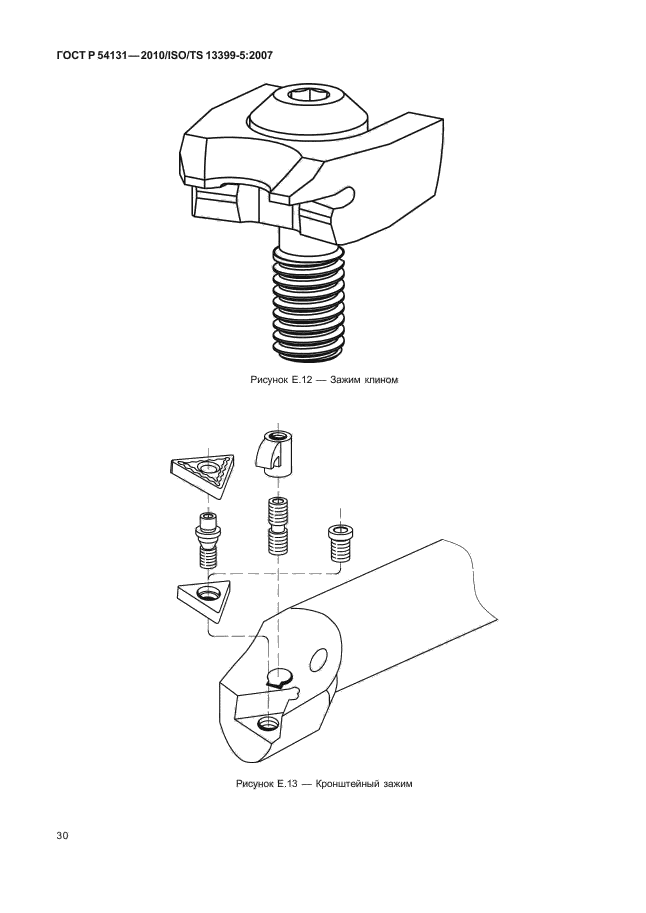 ГОСТ Р 54131—2010/ISO/TS 13399-5:2007

Рисунок Е.12 — Зажим клином

Рисунок Е.13 — Кронштейный зажим

30