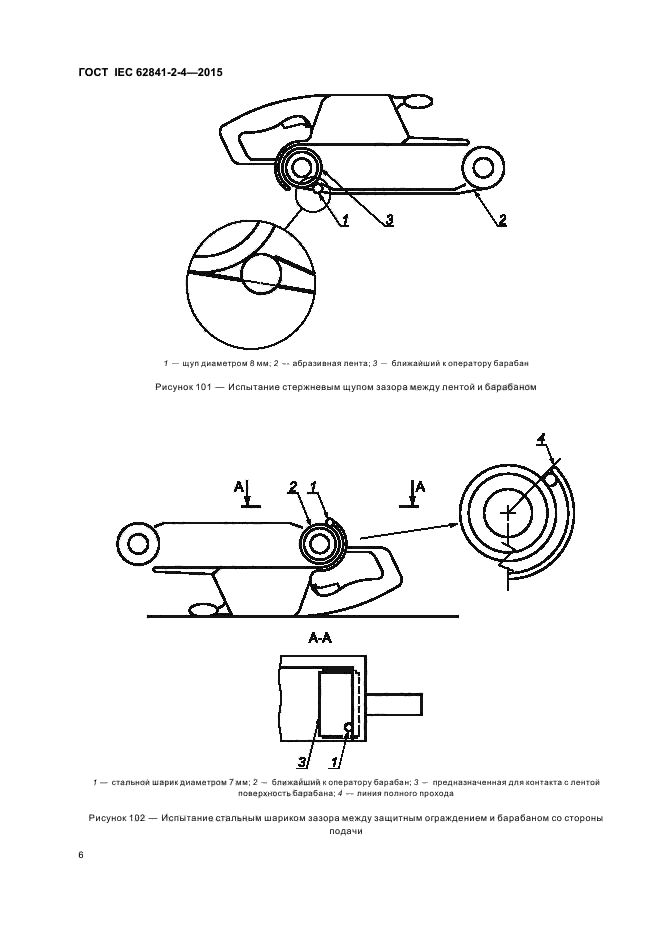 ГОСТ IEC 62841-2-4—2015

1

3

2

1 — щуп диаметром 8 мм; 2 –- абразивная лента; 3 — ближайший к оператору барабан

Рисунок 101 — Испытание стержневым щупом зазора между лентой и барабаном

A

2

1

A

4

A-A

3

1

1 — стальной шарик диаметром 7 мм; 2 — ближайший к оператору барабан; 3 — предназначенная для контакта с лентой поверхность барабана; 4 — линия полного прохода

Рисунок 102 — Испытание стальным шариком зазора между защитным ограждением и барабаном со стороны подачи

6