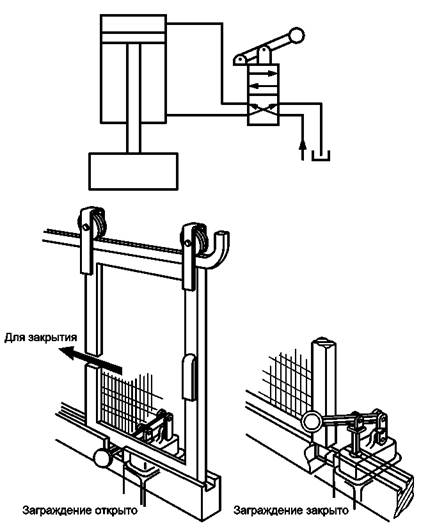 Для закрытия

Заграждение открыто

Заграждение закрыто