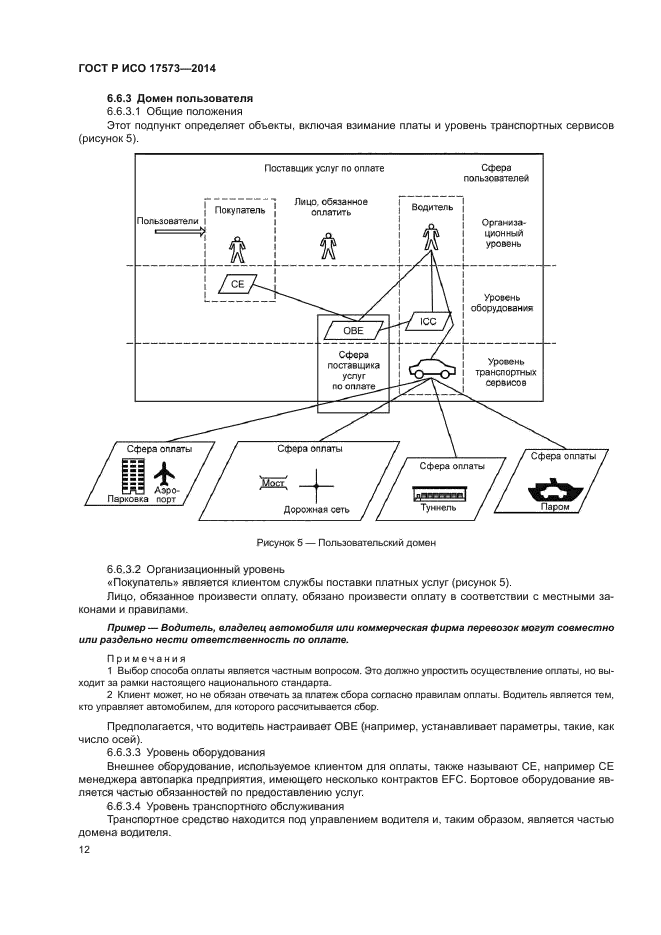 ГОСТ Р ИСО 17573—2014

6.6.3 Домен пользователя

6.6.3.1 Общие положения

Этот подпункт определяет объекты, включая взимание платы и уровень транспортных сервисов (рисунок 5).

Поставщик услуг по оплате

Сфера пользователей

Пользователи

Покупатель

Лицо, обязанное оплатить

Водитель

Организационный уровень

CE

OBE

ICC

Уровень оборудования

Сфера поставщика услуг по оплате

Уровень транспортных сервисов

Сфера оплаты

Парковка

Аэропорт

Сфера оплаты

Мост

Дорожная сеть

Сфера оплаты

Туннель

Сфера оплаты

Паром

Рисунок 5 — Пользовательский домен

6.6.3.2 Организационный уровень

«Покупатель» является клиентом службы поставки платных услуг (рисунок 5).

Лицо, обязанное произвести оплату, обязано произвести оплату в соответствии с местными законами и правилами.

Пример — Водитель, владелец автомобиля или коммерческая фирма перевозок могут совместно или раздельно нести ответственность по оплате.

Примечания

1 Выбор способа оплаты является частным вопросом. Это должно упростить осуществление оплаты, но выходит за рамки настоящего национального стандарта.

2 Клиент может, но не обязан отвечать за платеж сбора согласно правилам оплаты. Водитель является тем, кто управляет автомобилем, для которого рассчитывается сбор.

Предполагается, что водитель настраивает OBE (например, устанавливает параметры, такие, как число осей).

6.6.3.3 Уровень оборудования

Внешнее оборудование, используемое клиентом для оплаты, также называют CE, например CE менеджера автопарка предприятия, имеющего несколько контрактов EFC. Бортовое оборудование является частью обязанностей по предоставлению услуг.

6.6.3.4 Уровень транспортного обслуживания

Транспортное средство находится под управлением водителя и, таким образом, является частью домена водителя.

12