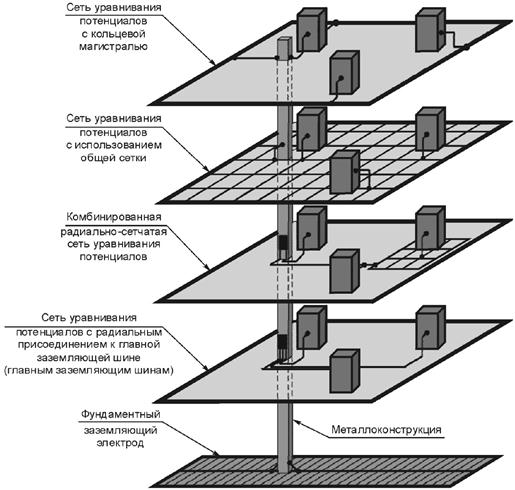 Сеть уравнивания потенциалов с кольцевой магистралью

Сеть уравнивания потенциалов с использованием общей сетки

Комбинированная радиально-сетчатая сеть уравнивания потенциалов

Сеть уравнивания потенциалов с радиальным присоединением к главной заземляющей шине (главным заземляющим шинам)

Фундаментный заземляющий электрод

Металлоконструкция