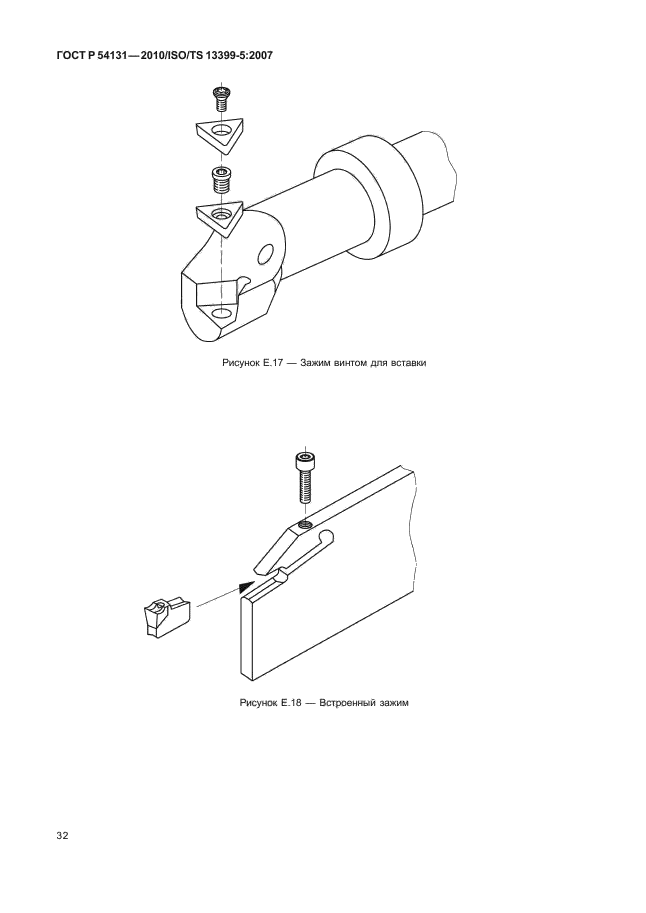 ГОСТ Р 54131—2010/ISO/TS 13399-5:2007

Рисунок Е.17 — Зажим винтом для вставки

Рисунок Е.18 — Встроенный зажим

32