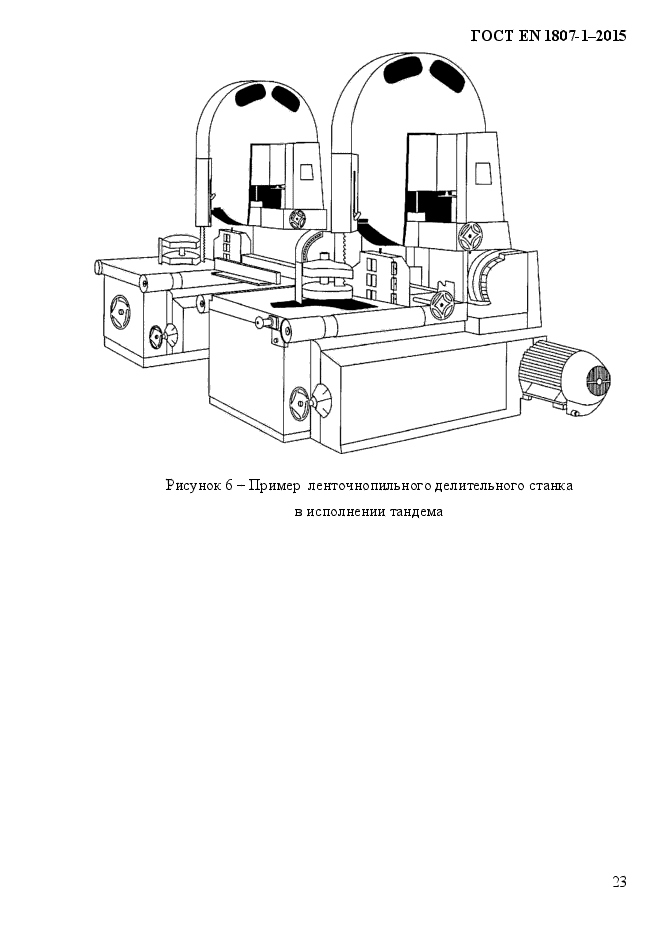 ГОСТ EN 1807-1–2015

Рисунок 6 – Пример ленточнопильного делительного станка в исполнении тандема

23