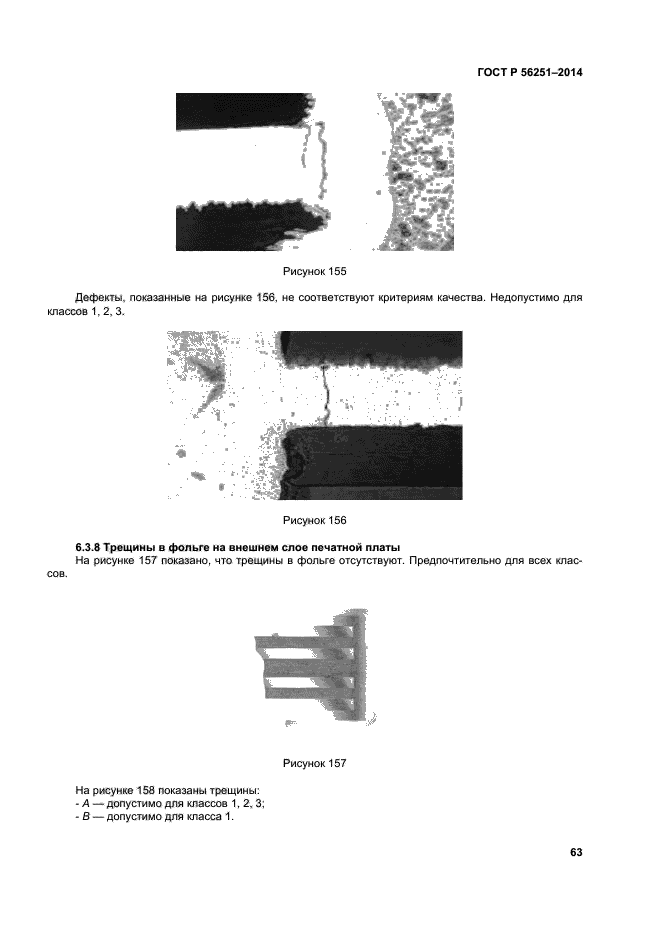 ГОСТ Р 56251–2014

Рисунок 155

Дефекты, показанные на рисунке 156, не соответствуют критериям качества. Недопустимо для классов 1, 2, 3.

Рисунок 156

6.3.8 Трещины в фольге на внешнем слое печатной платы
На рисунке 157 показано, что трещины в фольге отсутствуют. Предпочтительно для всех классов.

Рисунок 157

На рисунке 158 показаны трещины:
- А — допустимо для классов 1, 2, 3;
- В — допустимо для класса 1.

63