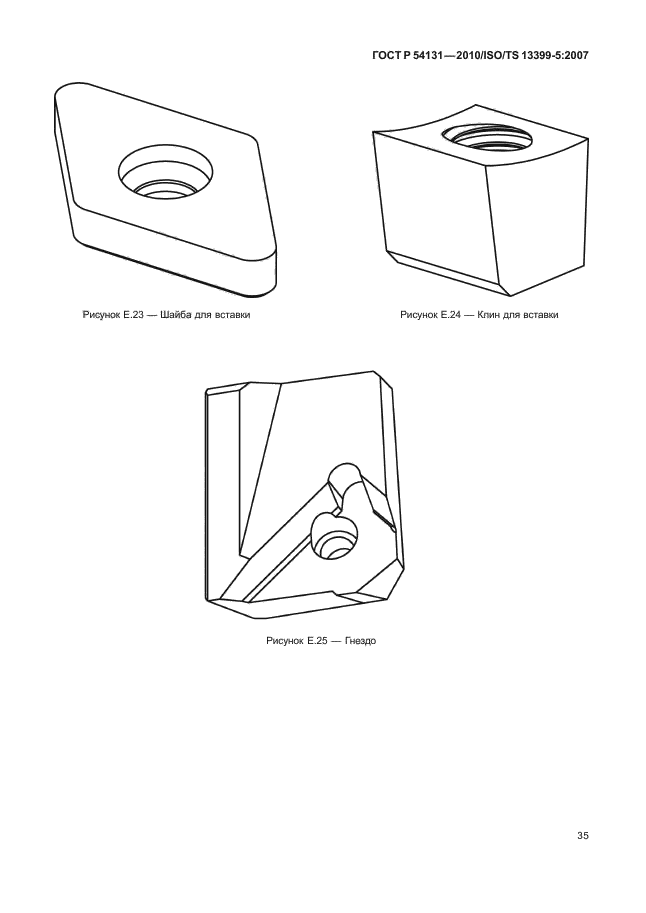 ГОСТ Р 54131—2010/ISO/TS 13399-5:2007

Рисунок Е.23 — Шайба для вставки

Рисунок Е.24 — Клин для вставки

Рисунок Е.25 — Гнездо

35