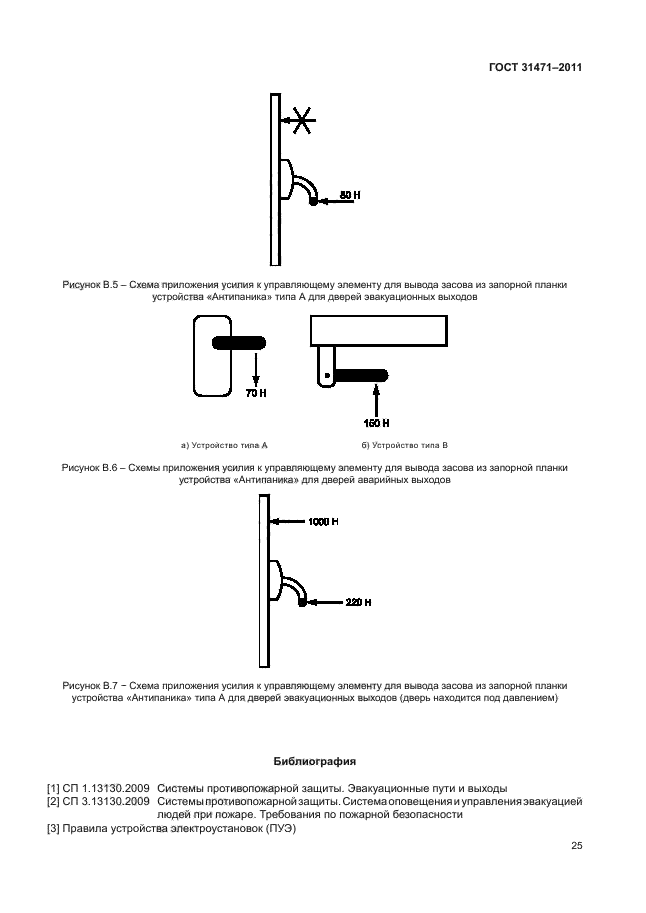 ГОСТ 31471–2011

80 Н

Рисунок В.5 – Схема приложения усилия к управляющему элементу для вывода засова из запорной планки устройства «Антипаника» типа А для дверей эвакуационных выходов

70 Н

150 Н

а) Устройство типа А

б) Устройство типа В

Рисунок В.6 – Схемы приложения усилия к управляющему элементу для вывода засова из запорной планки устройства «Антипаника» для дверей аварийных выходов

1000 Н

220 Н

Рисунок В.7 − Схема приложения усилия к управляющему элементу для вывода засова из запорной планки устройства «Антипаника» типа А для дверей эвакуационных выходов (дверь находится под давлением)

Библиография

[1] СП 1.13130.2009 Системы противопожарной защиты. Эвакуационные пути и выходы
[2] СП 3.13130.2009 Системы противопожарной защиты. Система оповещения и управления эвакуацией людей при пожаре. Требования по пожарной безопасности
[3] Правила устройства электроустановок (ПУЭ)

25