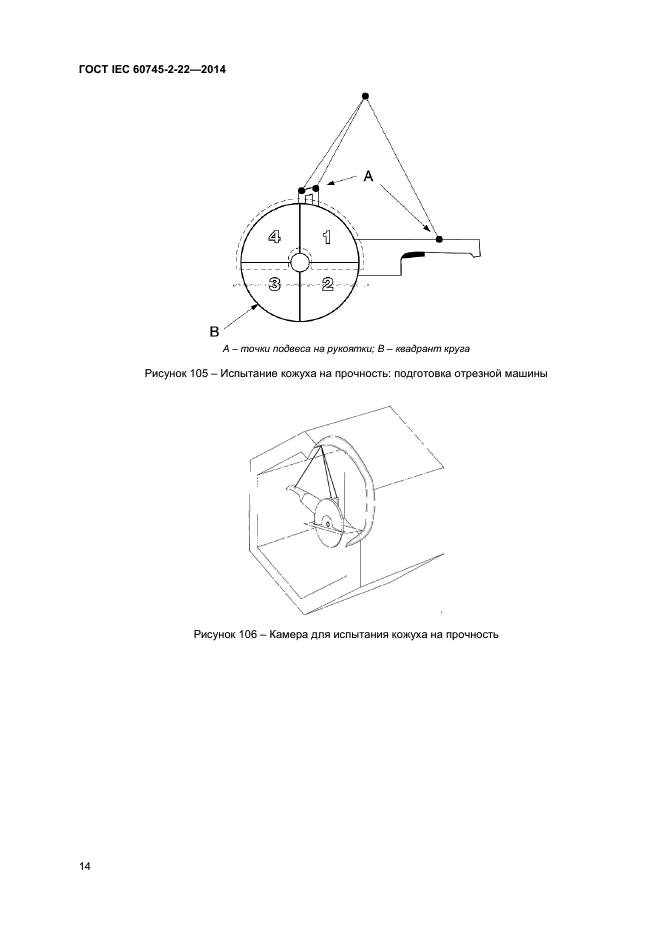 ГОСТ IEC 60745-2-22—2014

A

4

1

3

2

B

A – точки подвеса на рукоятки; B – квадрант круга

Рисунок 105 – Испытание кожуха на прочность: подготовка отрезной машины

Рисунок 106 – Камера для испытания кожуха на прочность

14