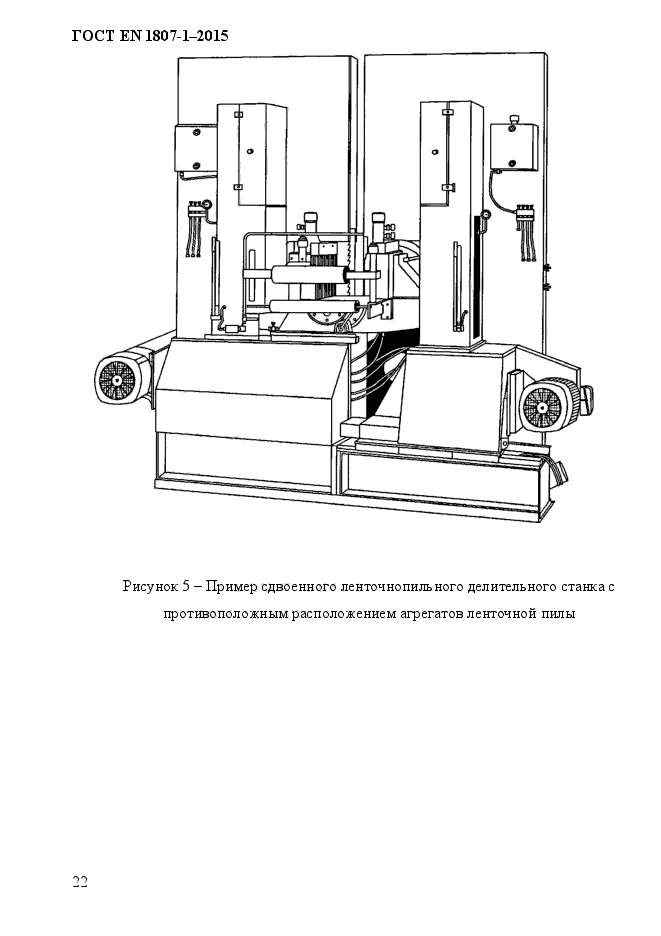 ГОСТ EN 1807-1–2015

Рисунок 5 – Пример сдвоенного ленточнопильного делительного станка с противоположным расположением агрегатов ленточной пилы

22