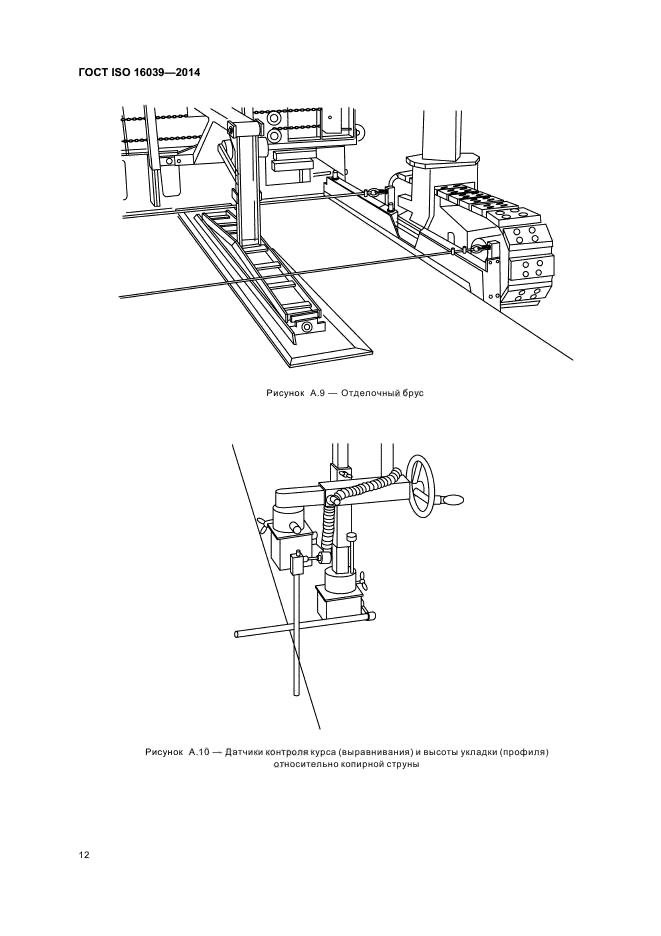 ГОСТ ISO 16039—2014

Рисунок А.9 — Отделочный брус

Рисунок А.10 — Датчики контроля курса (выравнивания) и высоты укладки (профиля) относительно копирной струны

12