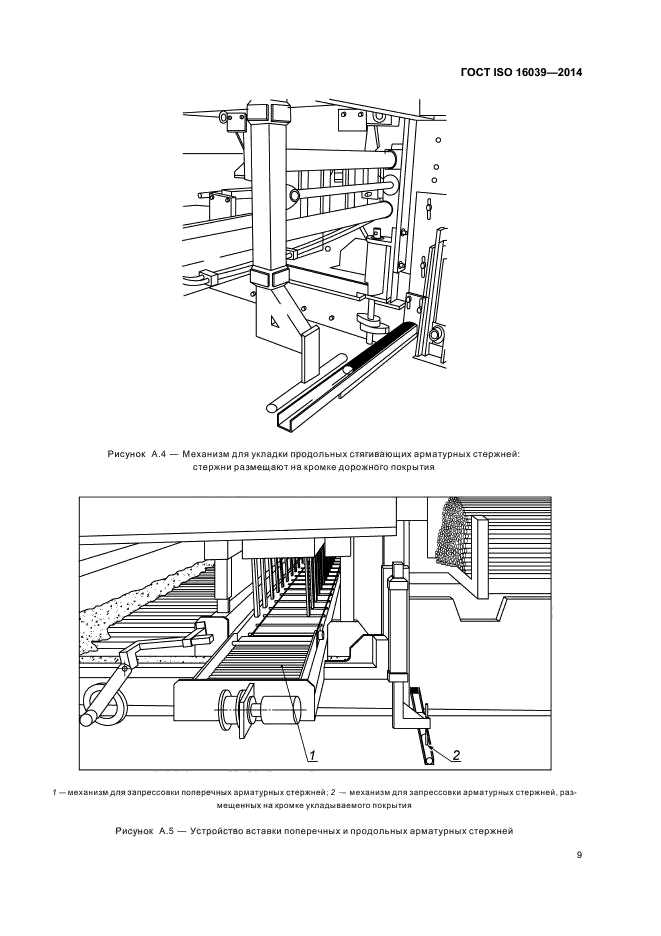 ГОСТ ISO 16039—2014

Рисунок А.4 — Механизм для укладки продольных стягивающих арматурных стержней: стержни размещают на кромке дорожного покрытия

1

2

1 — механизм для запрессовки поперечных арматурных стержней; 2 — механизм для запрессовки арматурных стержней, размещенных на кромке укладываемого покрытия

Рисунок А.5 — Устройство вставки поперечных и продольных арматурных стержней

9