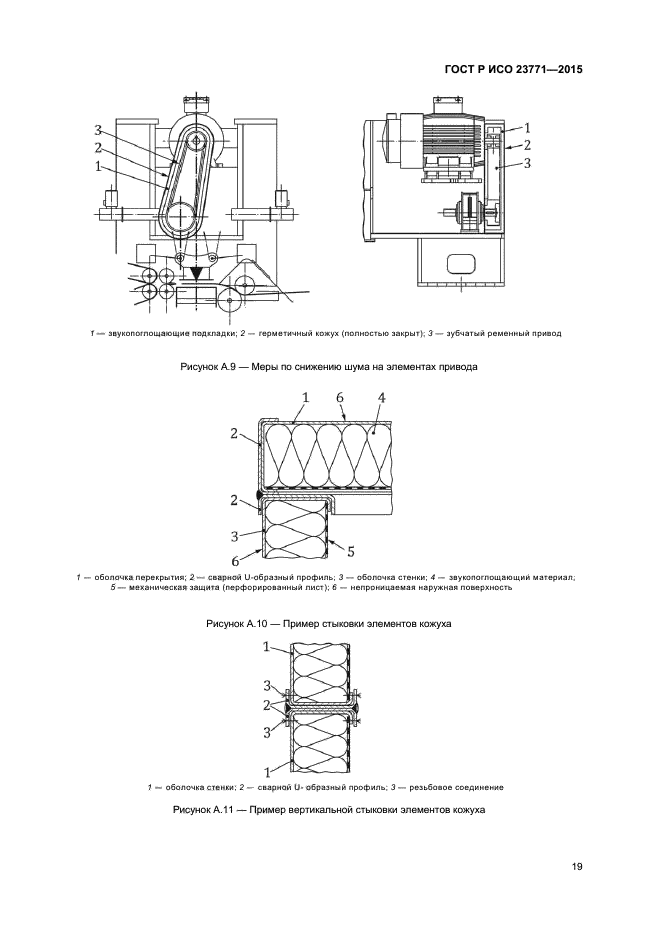 ГОСТ Р ИСО 23771—2015

3
2
1

1
2
3

1 — звукопоглощающие подкладки; 2 — герметичный кожух (полностью закрыт); 3 — зубчатый ременный привод

Рисунок А.9 — Меры по снижению шума на элементах привода

1
6
4
2
2
3
6
5

1 — оболочка перекрытия; 2 — сварной U-образный профиль; 3 — оболочка стенки; 4 — звукопоглощающий материал; 5 — механическая защита (перфорированный лист); 6 — непроницаемая наружная поверхность

Рисунок А.10 — Пример стыковки элементов кожуха

1
3
2
3
1

1 — оболочка стенки; 2 — сварной U- образный профиль; 3 — резьбовое соединение

Рисунок А.11 — Пример вертикальной стыковки элементов кожуха

19