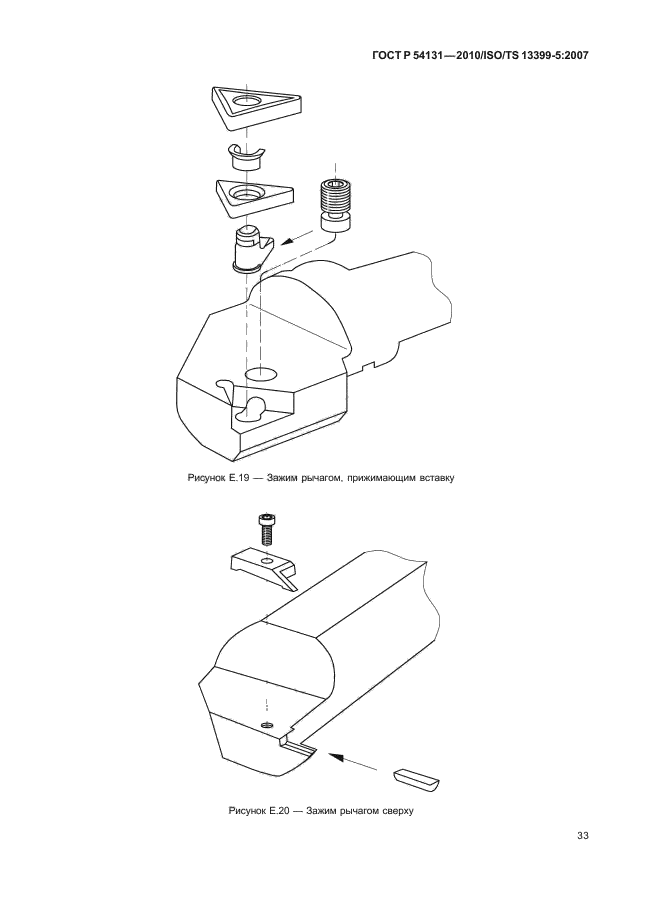 ГОСТ Р 54131—2010/ISO/TS 13399-5:2007

Рисунок Е.19 — Зажим рычагом, прижимающим вставку

Рисунок Е.20 — Зажим рычагом сверху

33