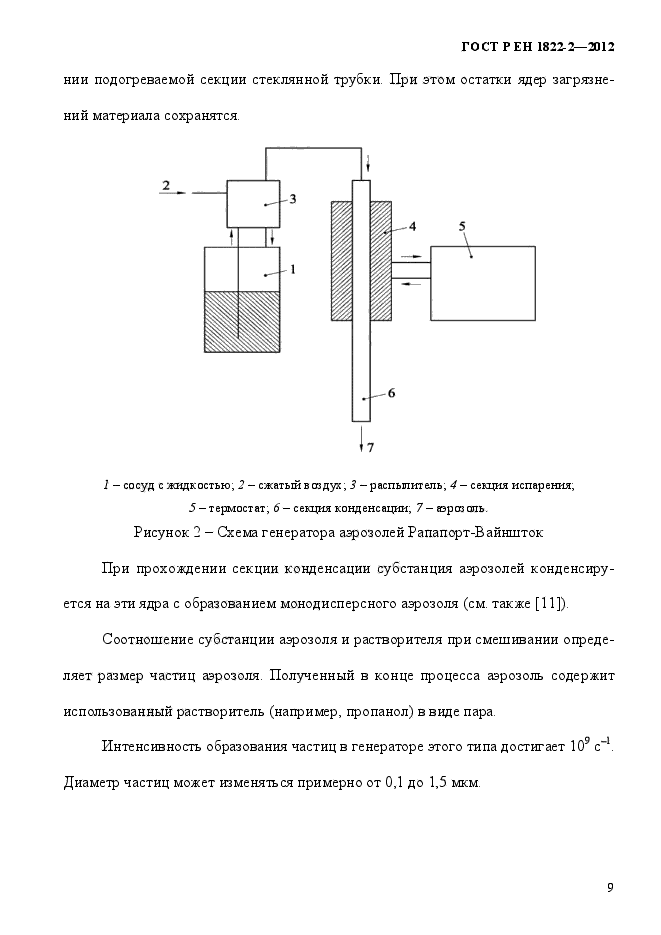 ГОСТ Р ЕН 1822-2—2012

нии подогреваемой секции стеклянной трубки. При этом остатки ядер загрязнений материала сохранятся.

2
3
4
5
1
6
7

1 – сосуд с жидкостью; 2 – сжатый воздух; 3 – распылитель; 4 – секция испарения; 5 – термостат; 6 – секция конденсации; 7 – аэрозоль.

Рисунок 2 – Схема генератора аэрозолей Рапапорт-Вайншток

При прохождении секции конденсации субстанция аэрозолей конденсируется на эти ядра с образованием монодисперсного аэрозоля (см. также [11]).

Соотношение субстанции аэрозоля и растворителя при смешивании определяет размер частиц аэрозоля. Полученный в конце процесса аэрозоль содержит использованный растворитель (например, пропанол) в виде пара.

Интенсивность образования частиц в генераторе этого типа достигает $10^9$ $с^{-1}$. Диаметр частиц может изменяться примерно от 0,1 до 1,5 мкм.

9