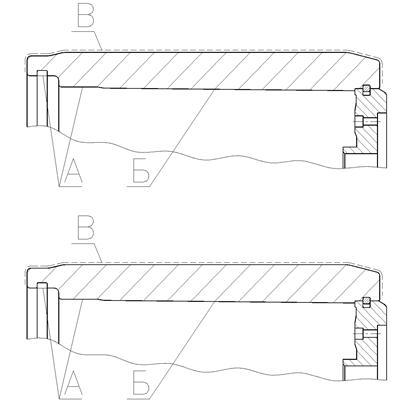 В

А

Б

В

А

Б