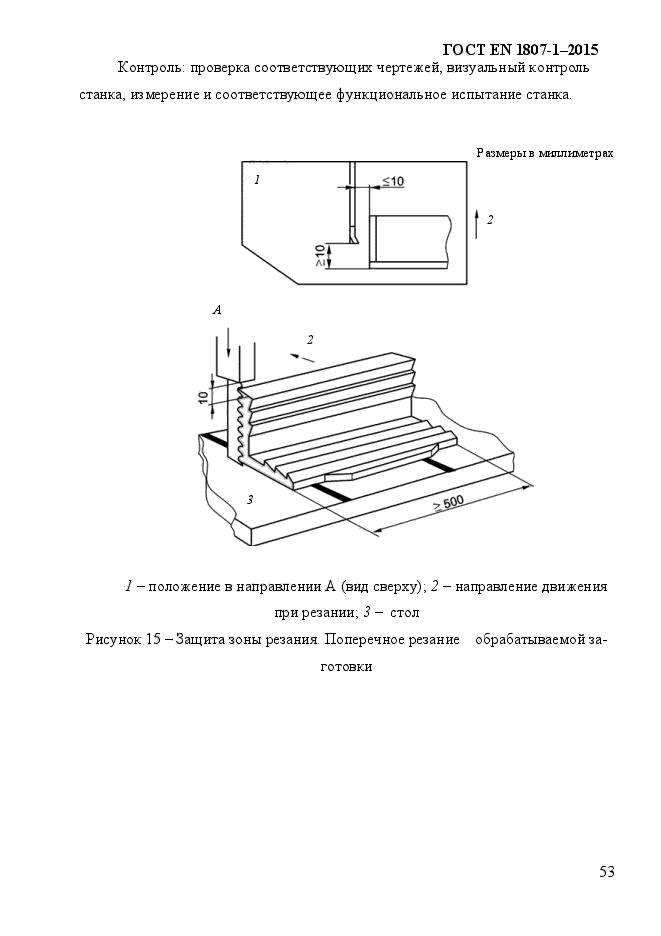 ГОСТ EN 1807-1–2015

Контроль: проверка соответствующих чертежей, визуальный контроль станка, измерение и соответствующее функциональное испытание станка.

Размеры в миллиметрах

1

$\leq 10$

2

$\geq 10$

A

2

10

3

$\geq 500$

1 – положение в направлении А (вид сверху); 2 – направление движения при резании; 3 – стол

Рисунок 15 – Защита зоны резания. Поперечное резание обрабатываемой заготовки

53