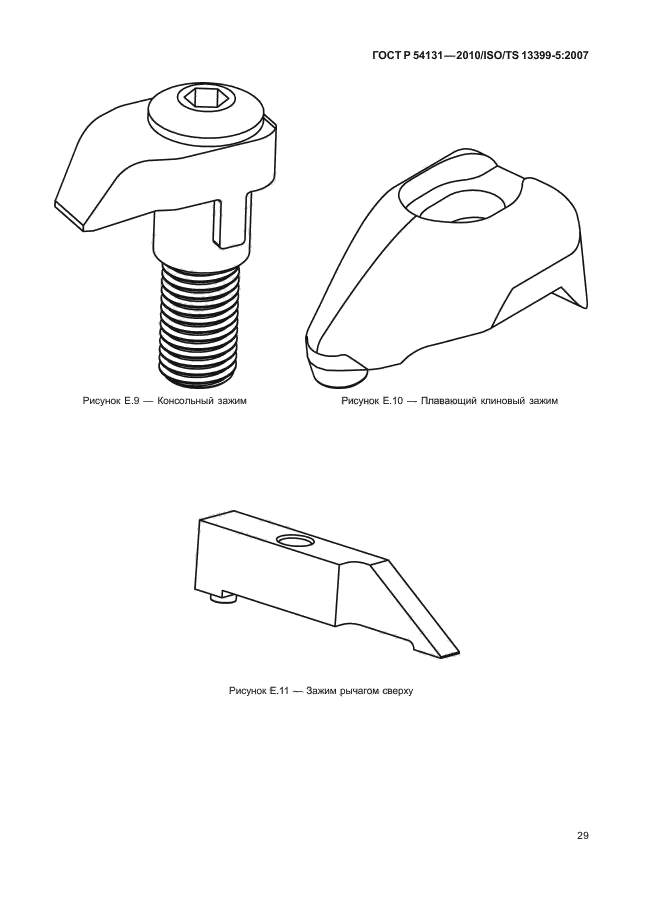 ГОСТ Р 54131—2010/ISO/TS 13399-5:2007

Рисунок Е.9 — Консольный зажим

Рисунок Е.10 — Плавающий клиновый зажим

Рисунок Е.11 — Зажим рычагом сверху

29