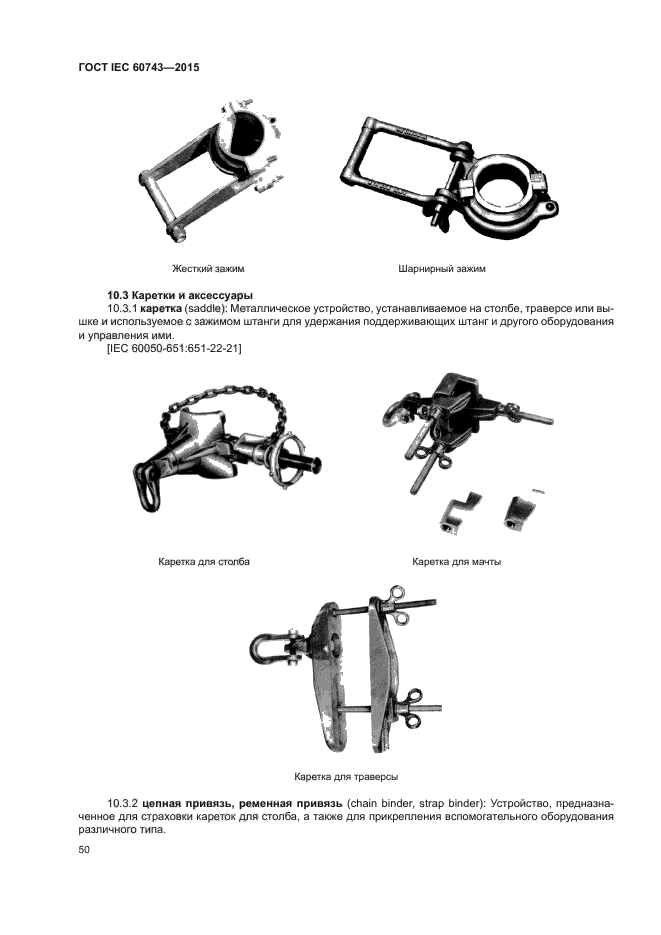 ГОСТ IEC 60743—2015

Жесткий зажим

Шарнирный зажим

10.3 Каретки и аксессуары

10.3.1 каретка (saddle): Металлическое устройство, устанавливаемое на столбе, траверсе или вышке и используемое с зажимом штанги для удержания поддерживающих штанг и другого оборудования и управления ими.

[IEC 60050-651:651-22-21]

Каретка для столба

Каретка для мачты

Каретка для траверсы

10.3.2 цепная привязь, ременная привязь (chain binder, strap binder): Устройство, предназначенное для страховки кареток для столба, а также для прикрепления вспомогательного оборудования различного типа.

50