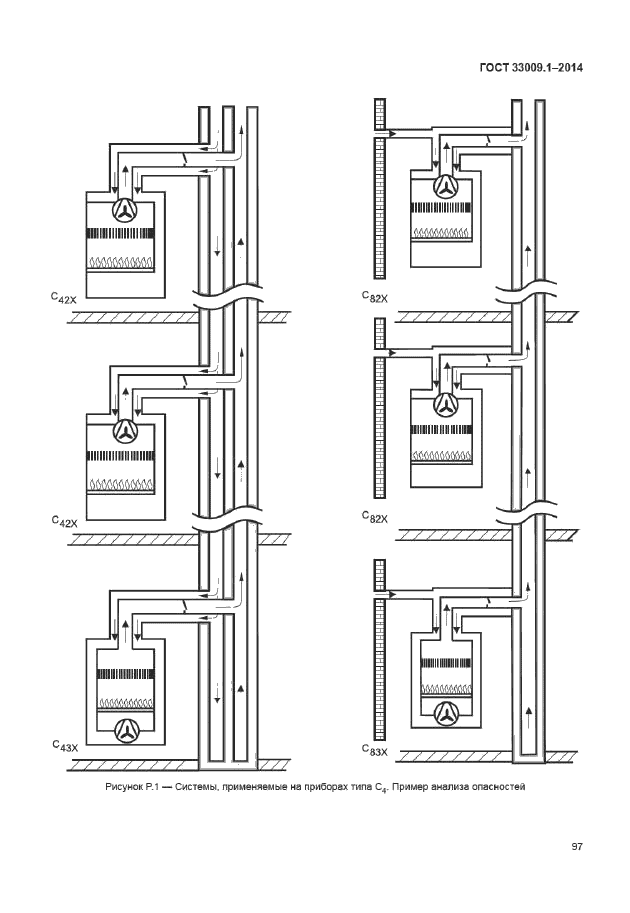 ГОСТ 33009.1–2014

$C_{42X}$

$C_{42X}$

$C_{43X}$

$C_{82X}$

$C_{82X}$

$C_{83X}$

Рисунок Р.1 — Системы, применяемые на приборах типа $C_4$. Пример анализа опасностей

97