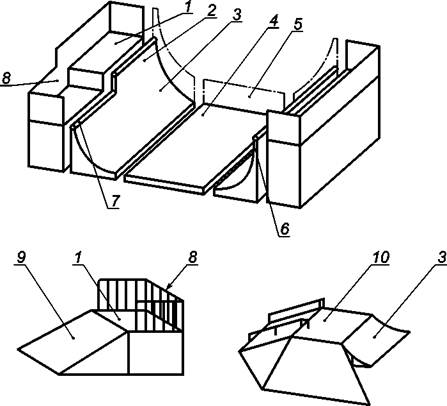 1
2
3
4
5
8
7
6
9
1
8
10
3