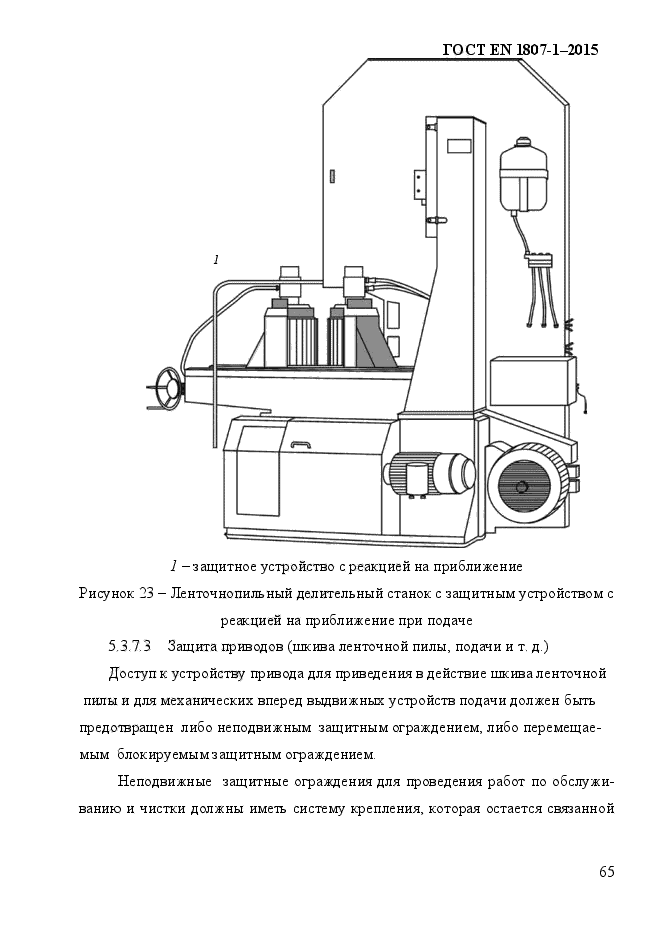 ГОСТ EN 1807-1–2015

1

1 – защитное устройство с реакцией на приближение

Рисунок 23 – Ленточнопильный делительный станок с защитным устройством с реакцией на приближение при подаче

5.3.7.3 Защита приводов (шкива ленточной пилы, подачи и т. д.)

Доступ к устройству привода для приведения в действие шкива ленточной пилы и для механических вперед выдвижных устройств подачи должен быть предотвращен либо неподвижным защитным ограждением, либо перемещаемым блокируемым защитным ограждением.

Неподвижные защитные ограждения для проведения работ по обслуживанию и чистки должны иметь систему крепления, которая остается связанной

65