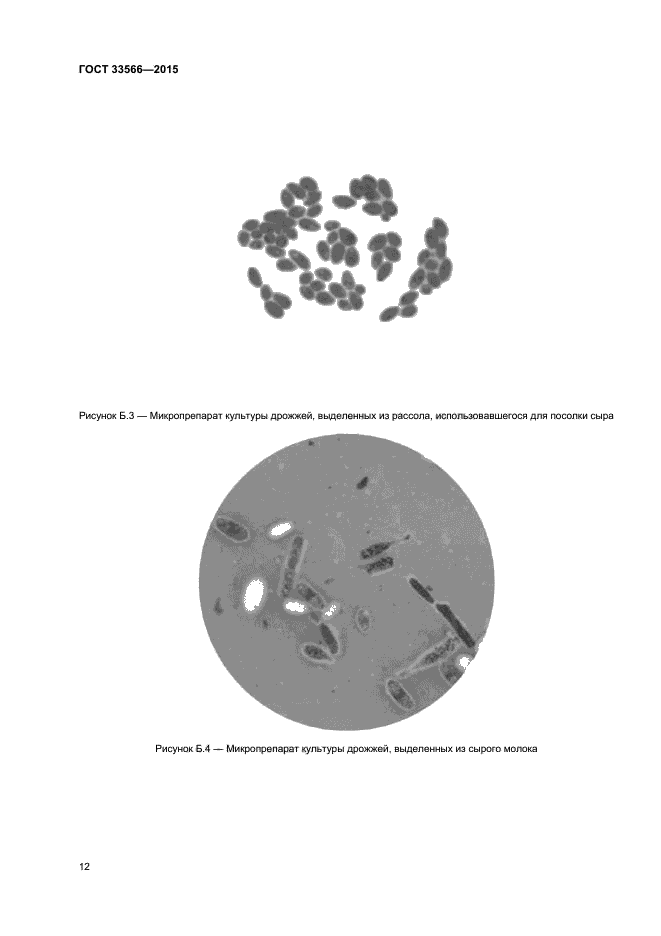 ГОСТ 33566—2015

Рисунок Б.3 — Микропрепарат культуры дрожжей, выделенных из рассола, использовавшегося для посолки сыра

Рисунок Б.4 — Микропрепарат культуры дрожжей, выделенных из сырого молока

12