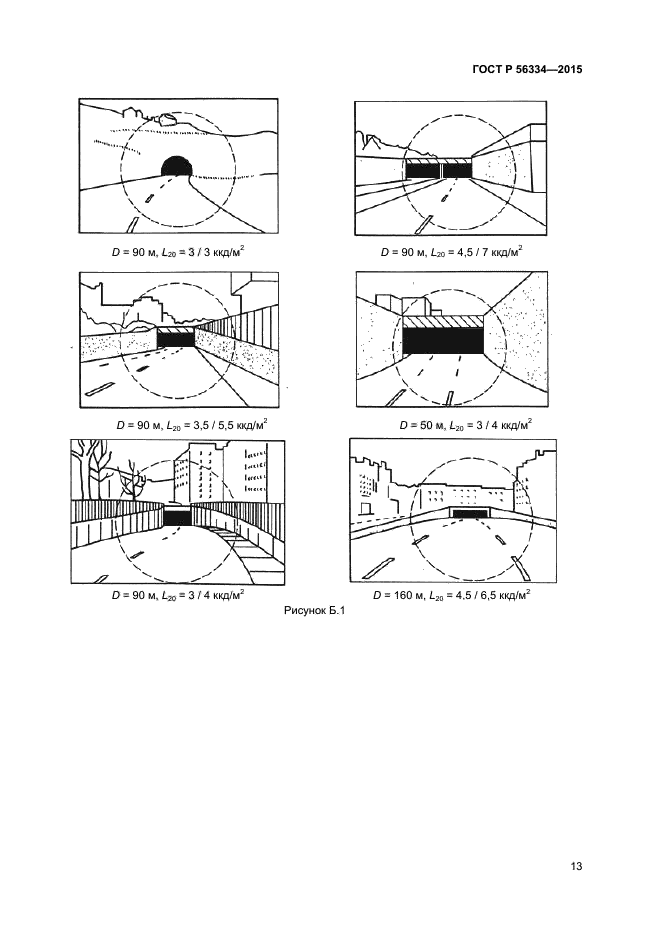 ГОСТ Р 56334—2015

$D$ = 90 м, $L_{20}$ = 3 / 3 ккд/м$^2$

$D$ = 90 м, $L_{20}$ = 4,5 / 7 ккд/м$^2$

$D$ = 90 м, $L_{20}$ = 3,5 / 5,5 ккд/м$^2$

$D$ = 50 м, $L_{20}$ = 3 / 4 ккд/м$^2$

$D$ = 90 м, $L_{20}$ = 3 / 4 ккд/м$^2$

$D$ = 160 м, $L_{20}$ = 4,5 / 6,5 ккд/м$^2$

Рисунок Б.1

13