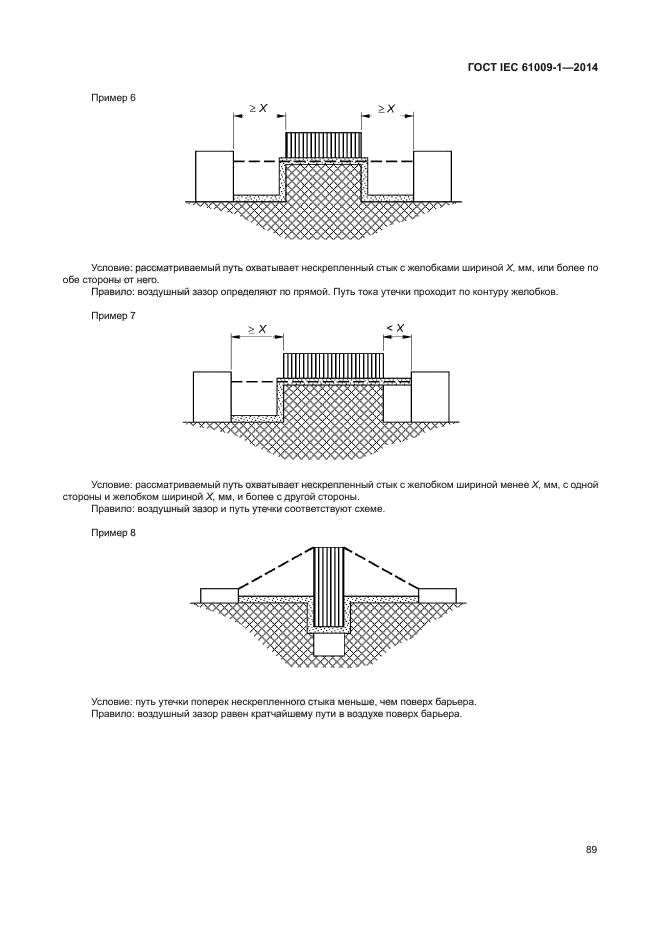 ГОСТ IEC 61009-1—2014

Пример 6

$\geq X$

$\geq X$

Условие: рассматриваемый путь охватывает нескрепленный стык с желобками шириной $X$, мм, или более по обе стороны от него.

Правило: воздушный зазор определяют по прямой. Путь тока утечки проходит по контуру желобков.

Пример 7

$\geq X$

$< X$

Условие: рассматриваемый путь охватывает нескрепленный стык с желобком шириной менее $X$, мм, с одной стороны и желобком шириной $X$, мм, и более с другой стороны.

Правило: воздушный зазор и путь утечки соответствуют схеме.

Пример 8

Условие: путь утечки поперек нескрепленного стыка меньше, чем поверх барьера.

Правило: воздушный зазор равен кратчайшему пути в воздухе поверх барьера.

89